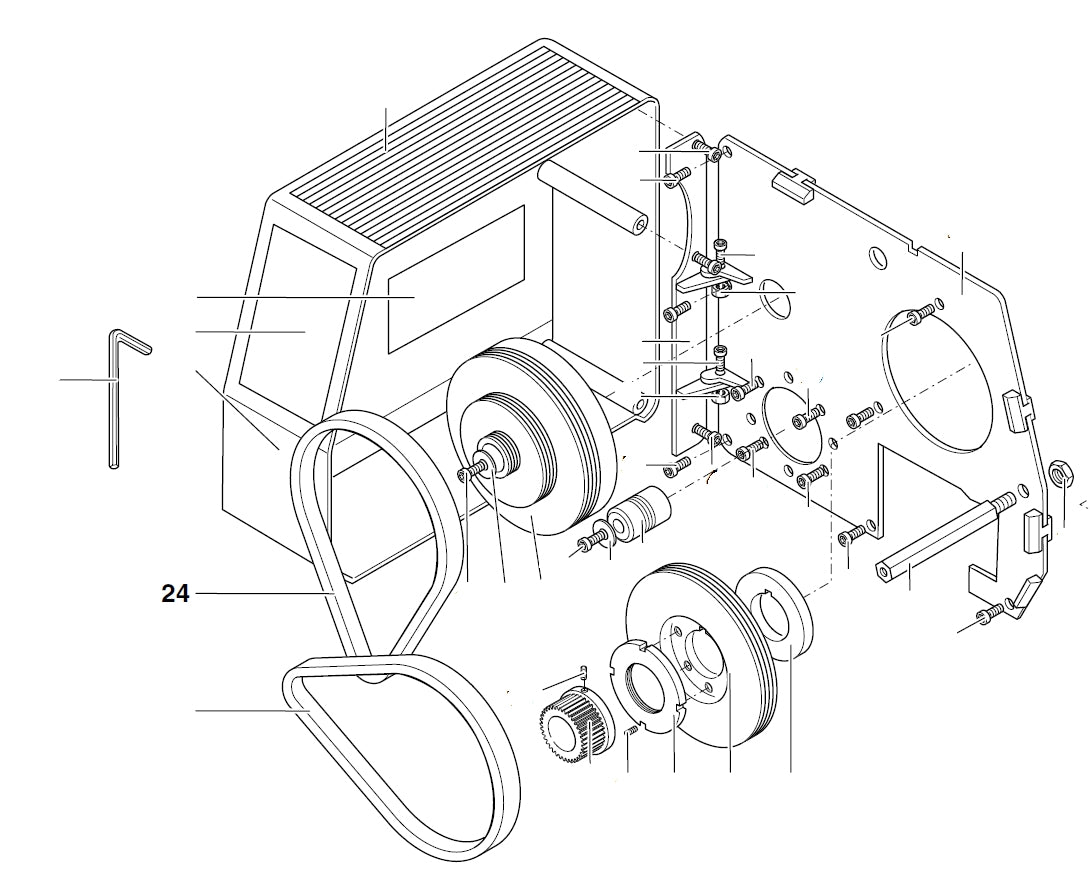 24