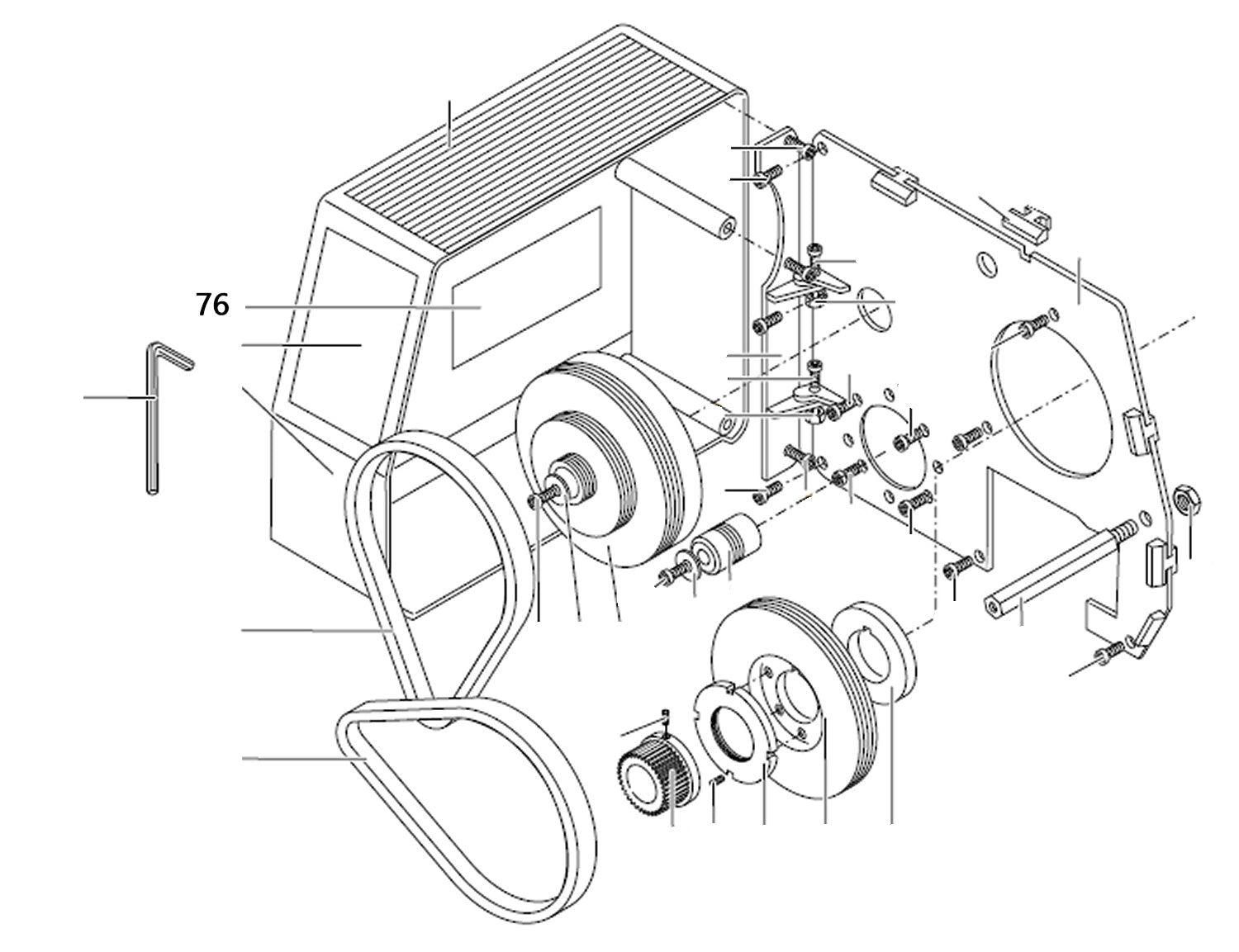 76