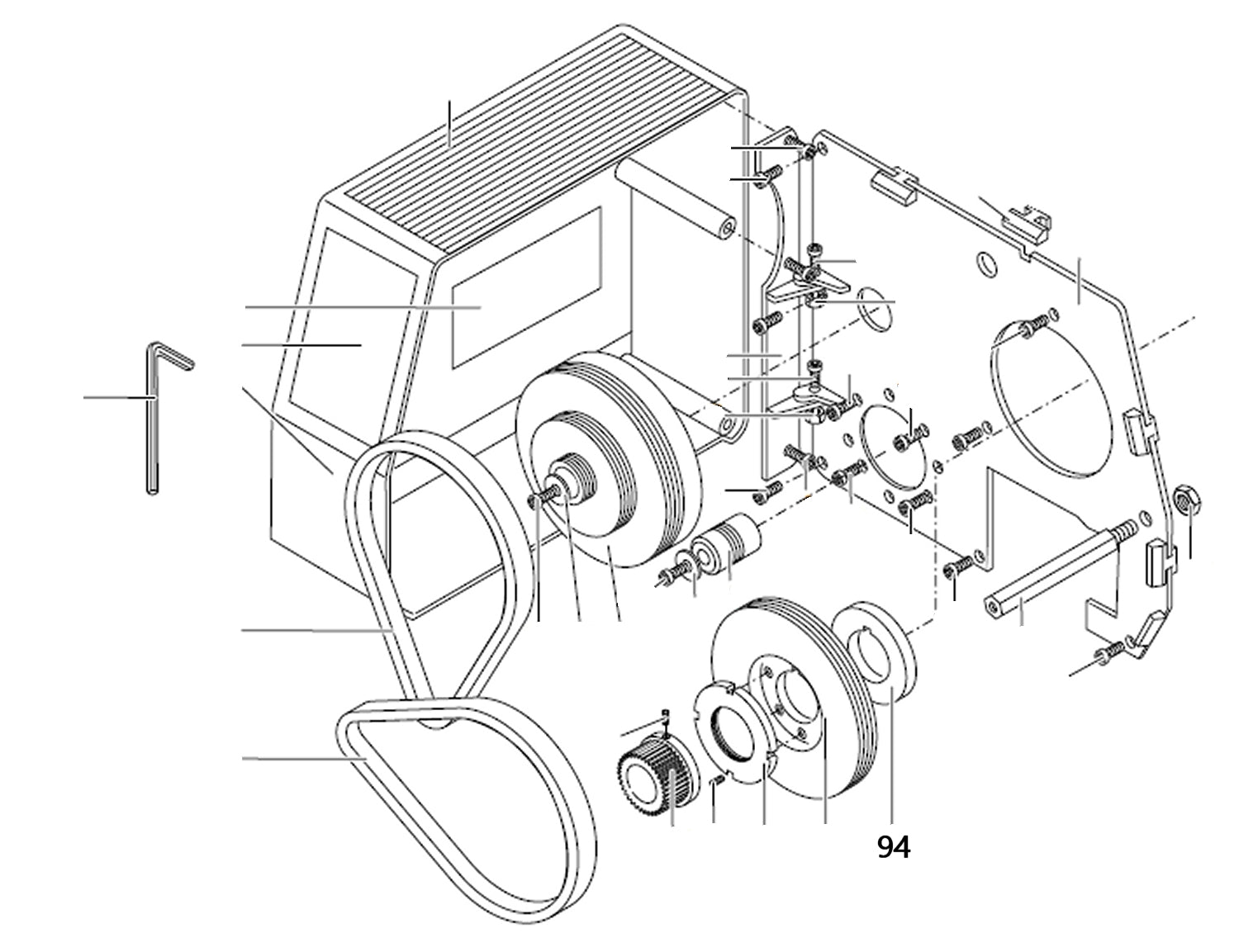 94