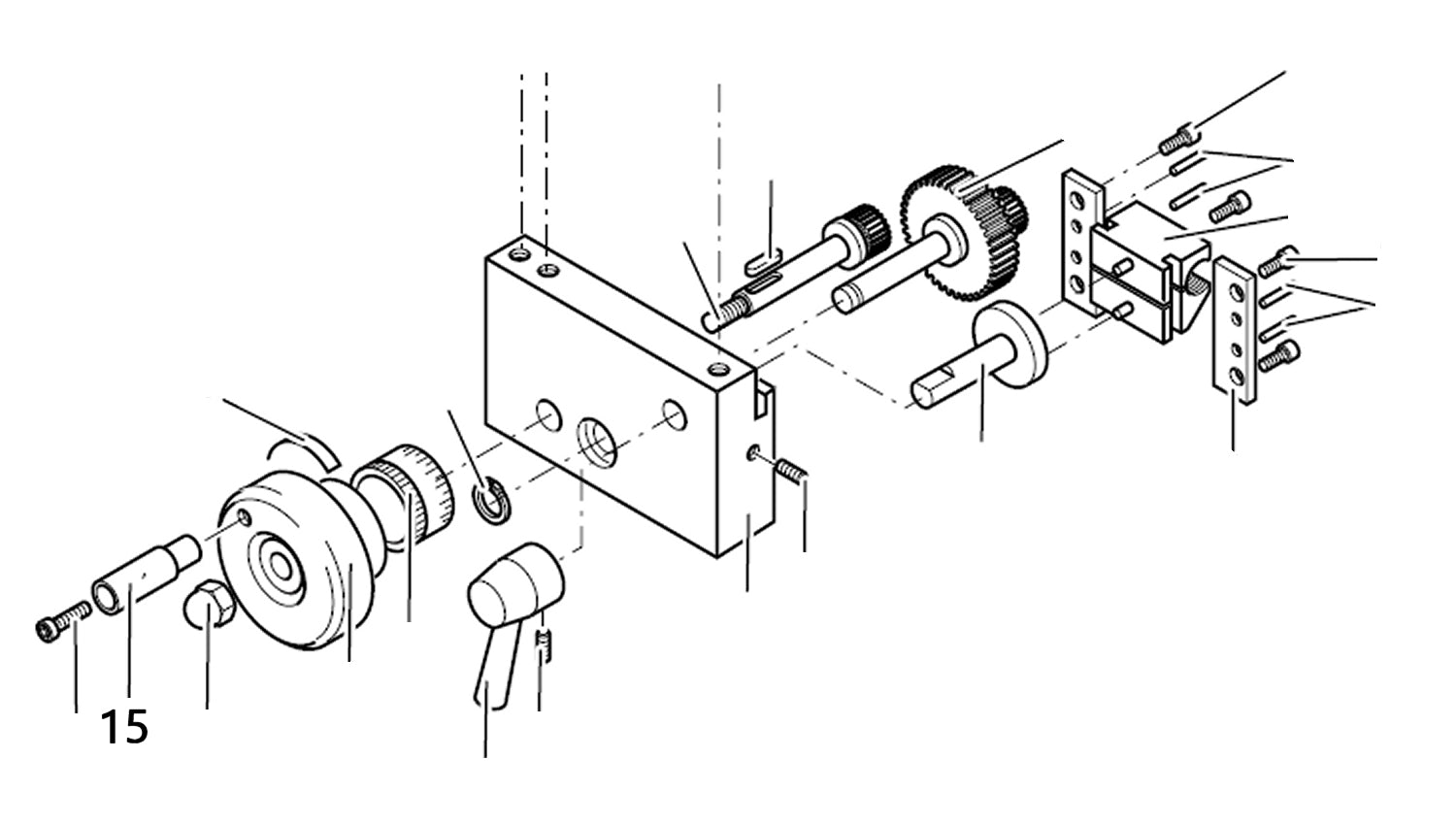 15