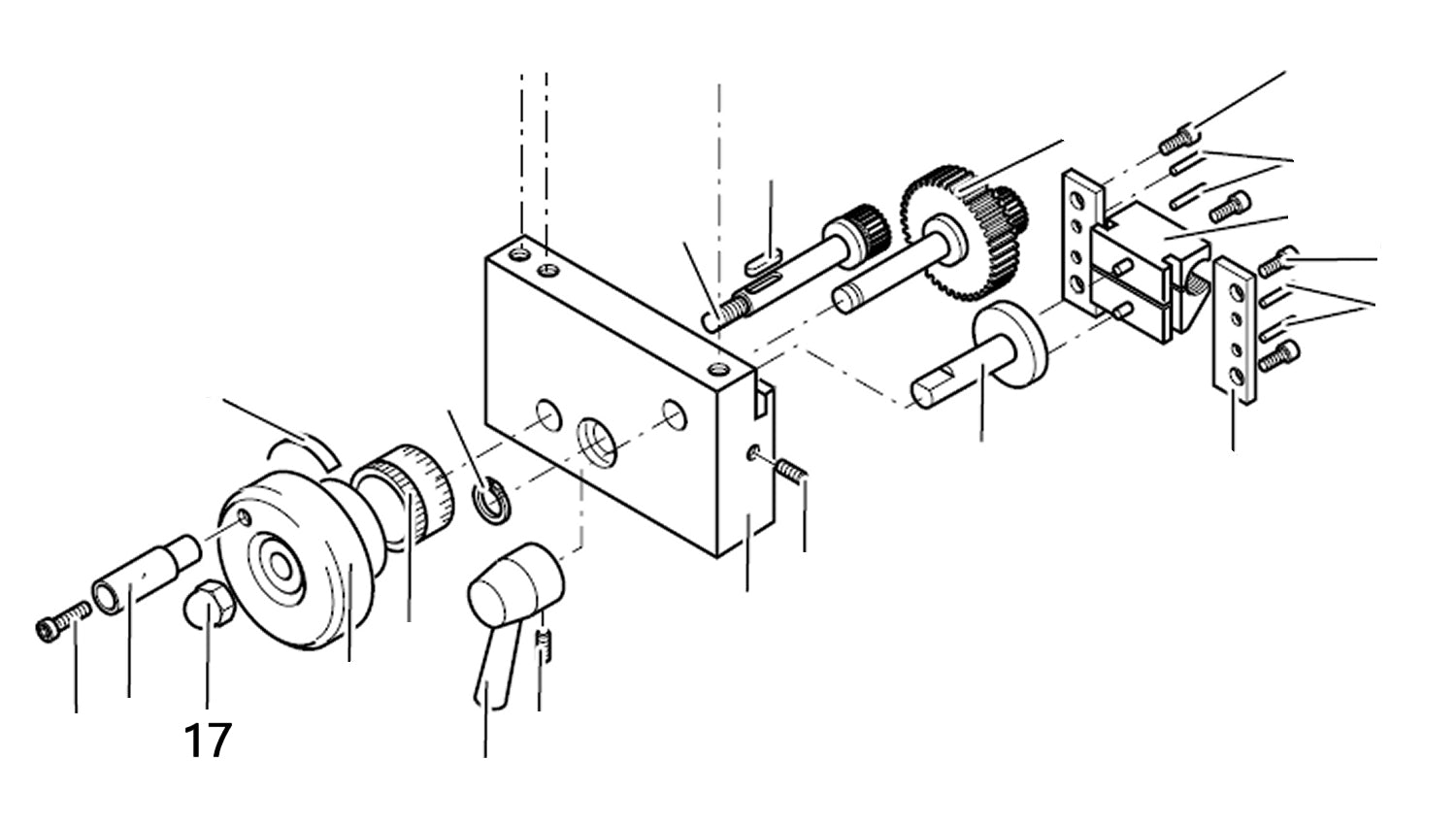 17