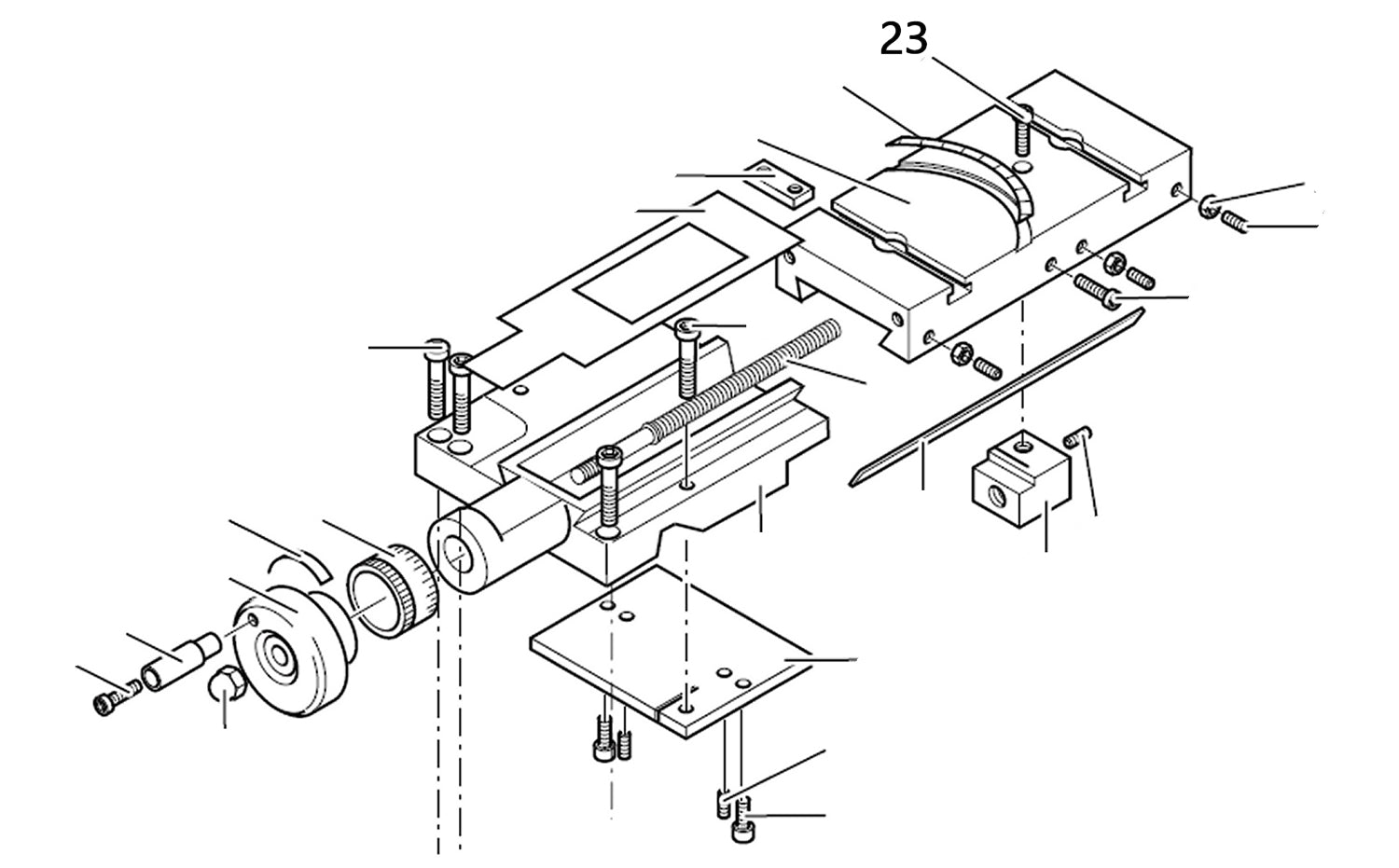 23