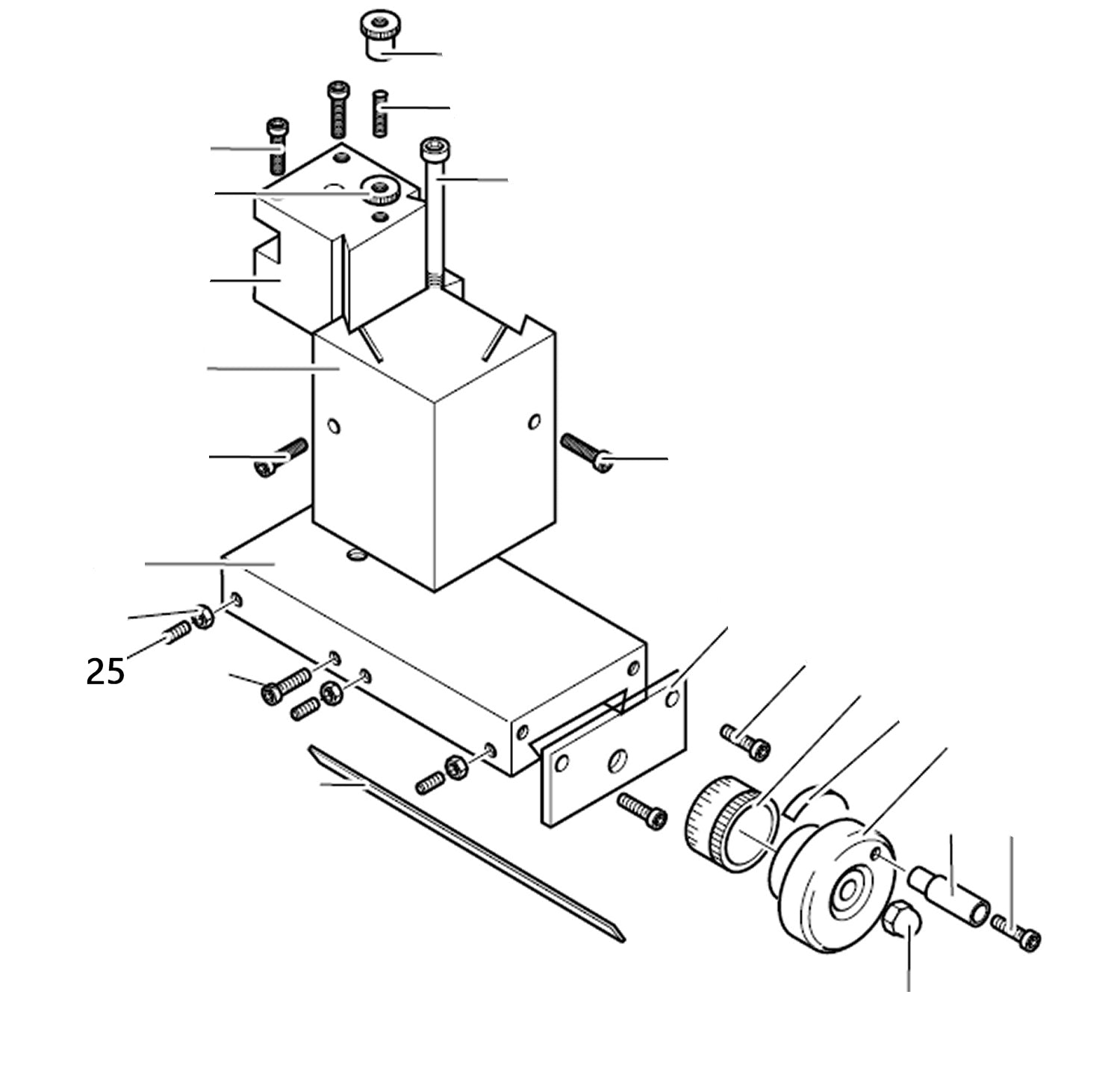 25