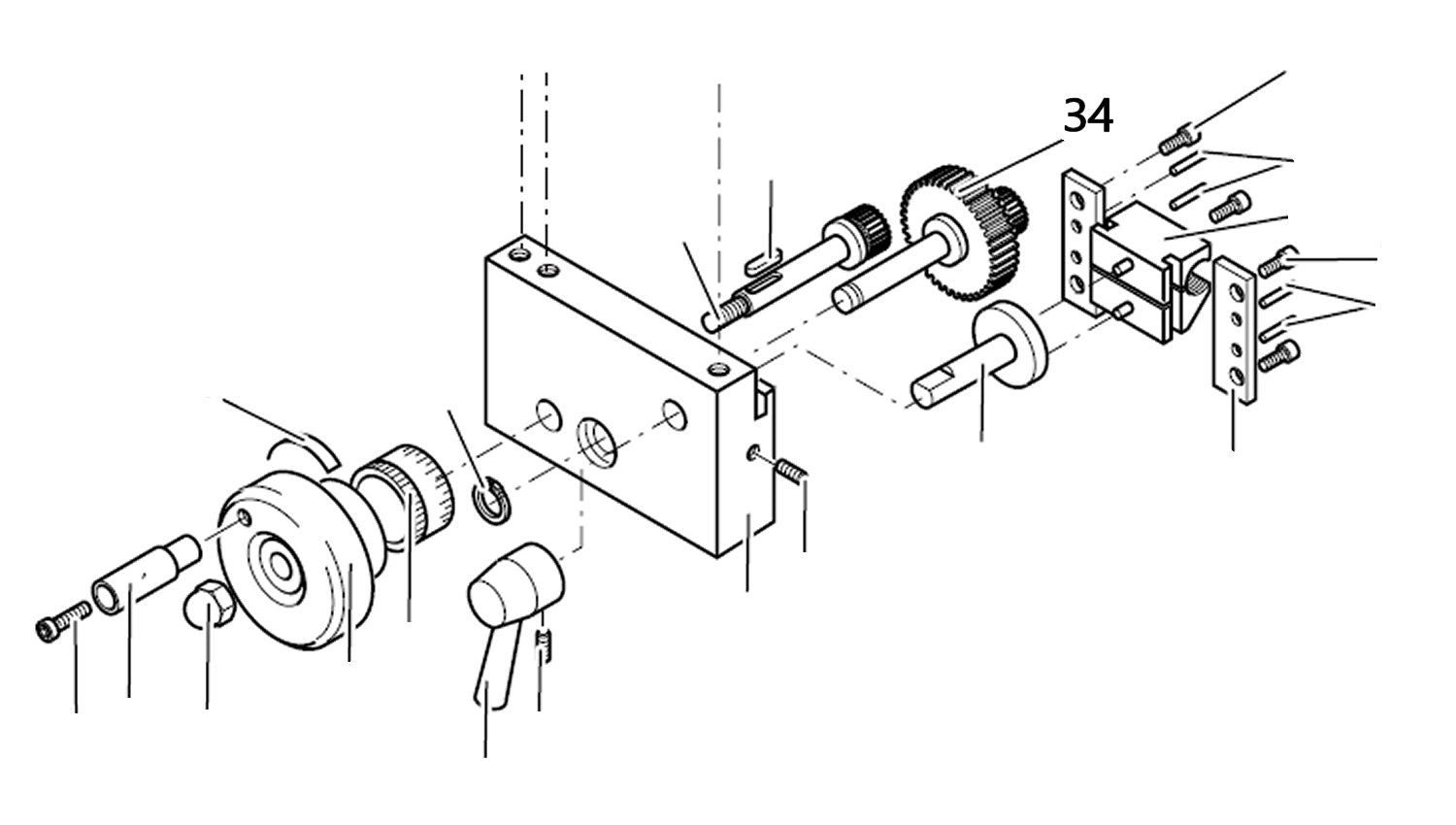 34