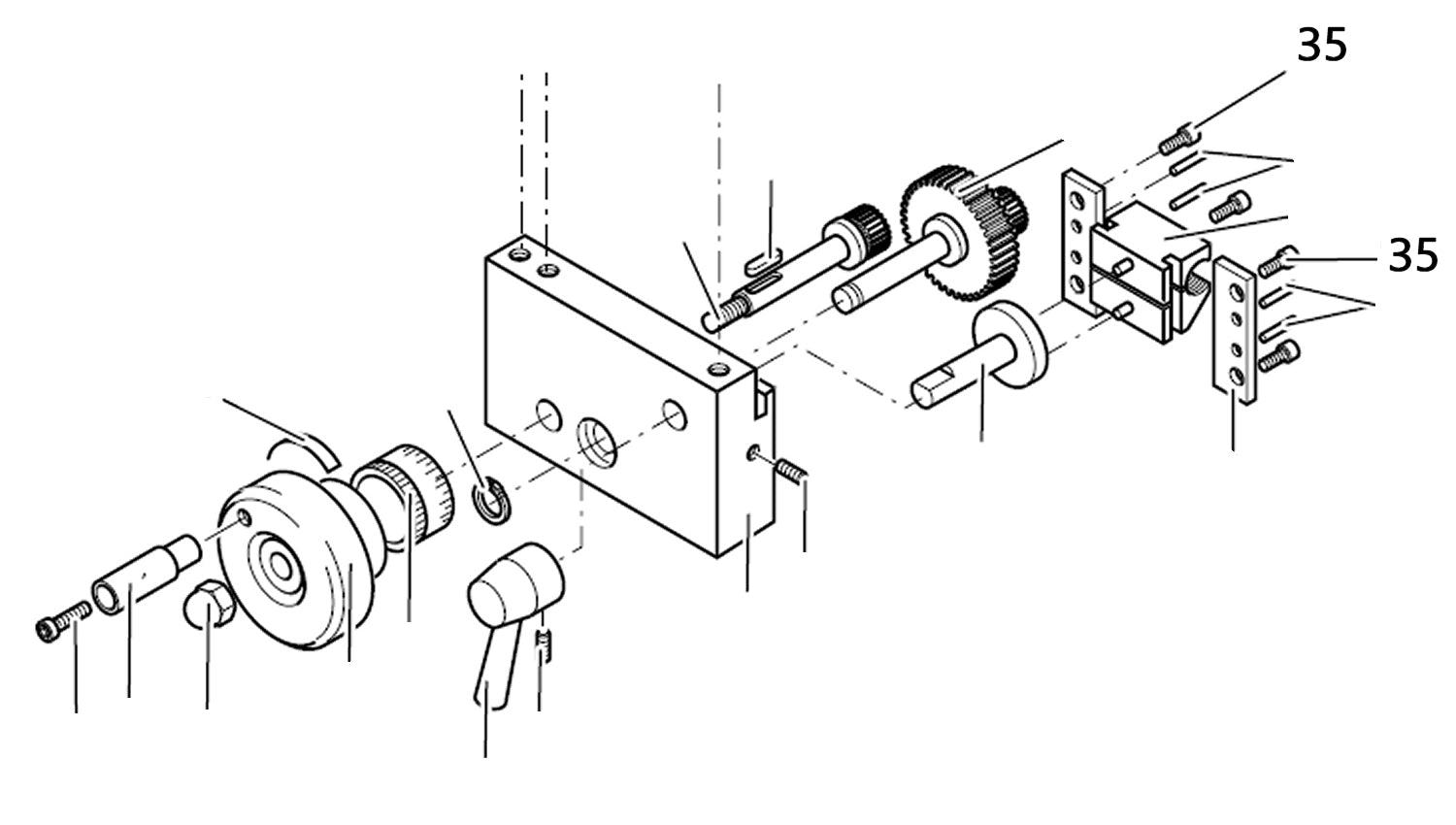 35

35