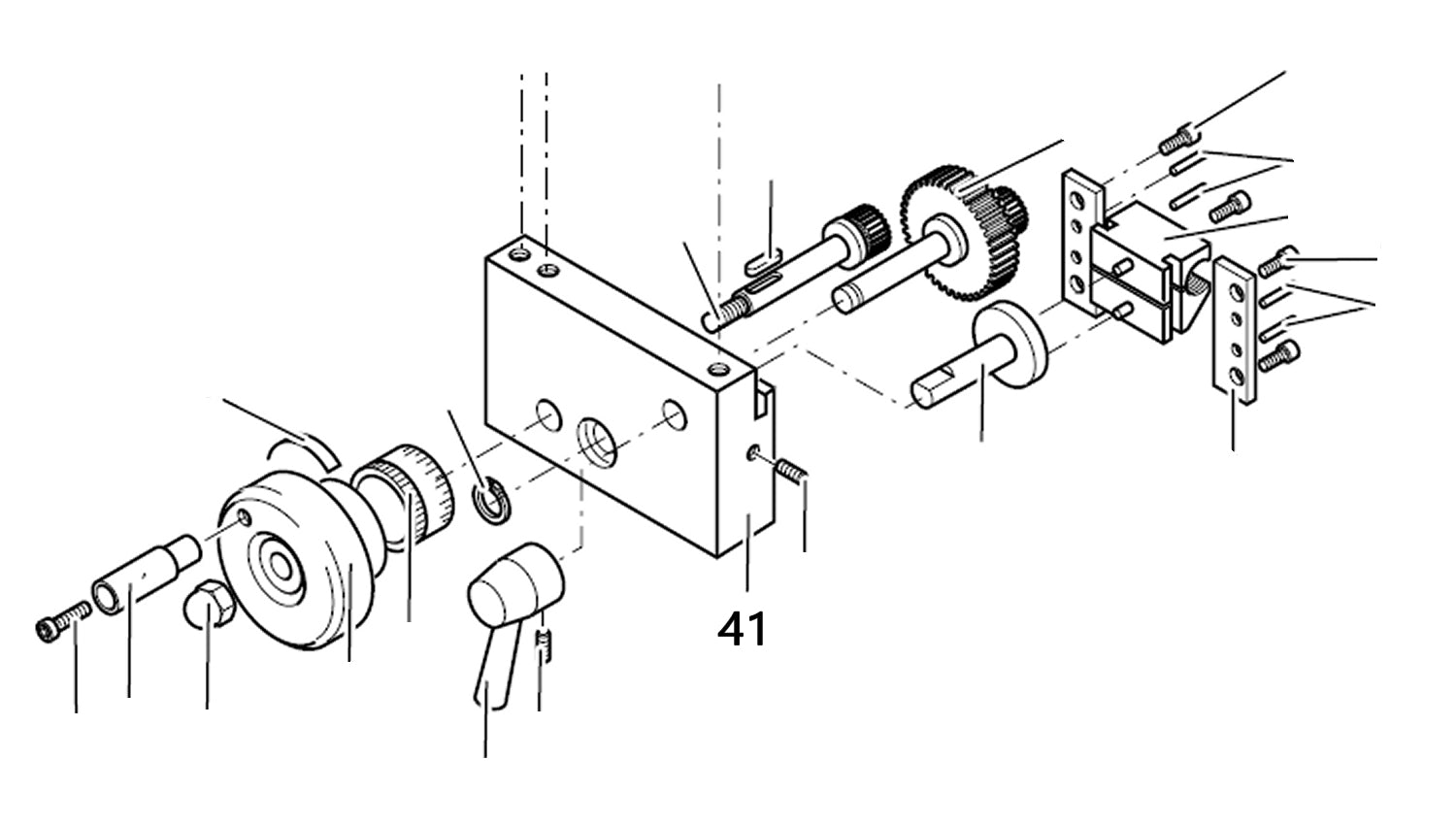 41