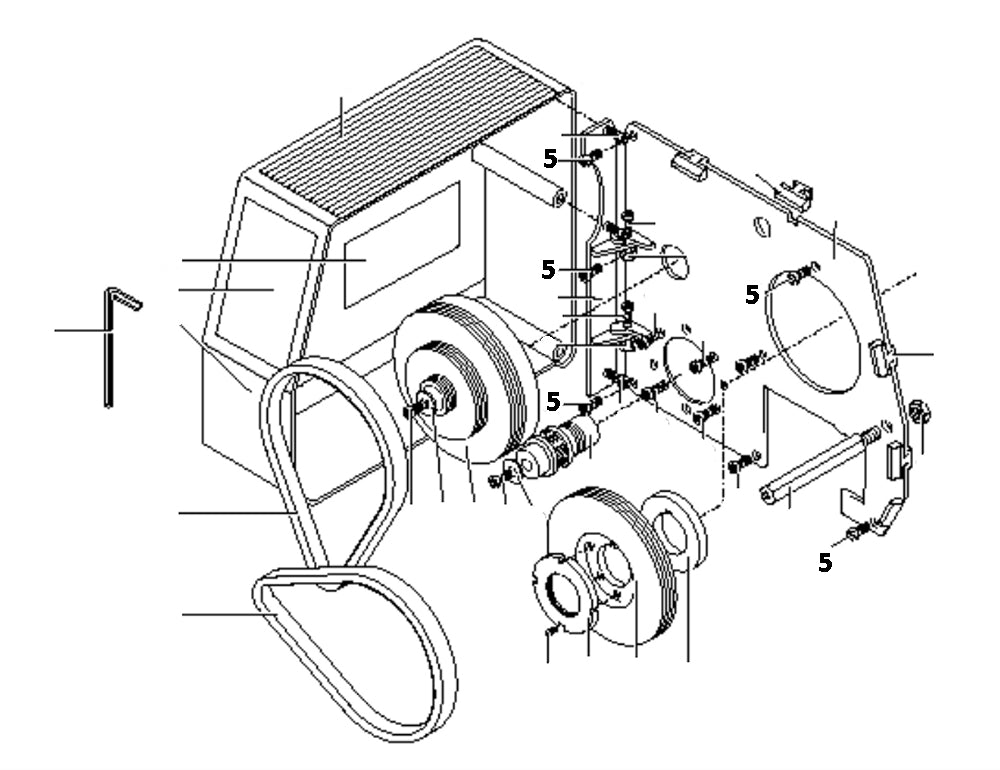 5
5
5
5
5