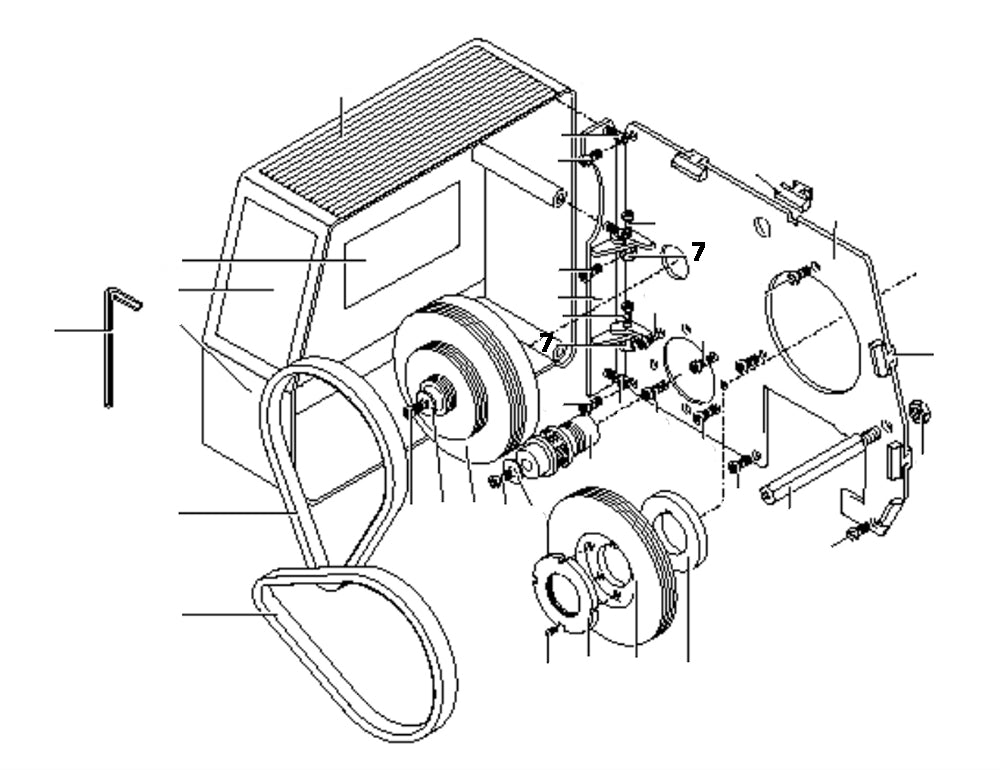 7
7