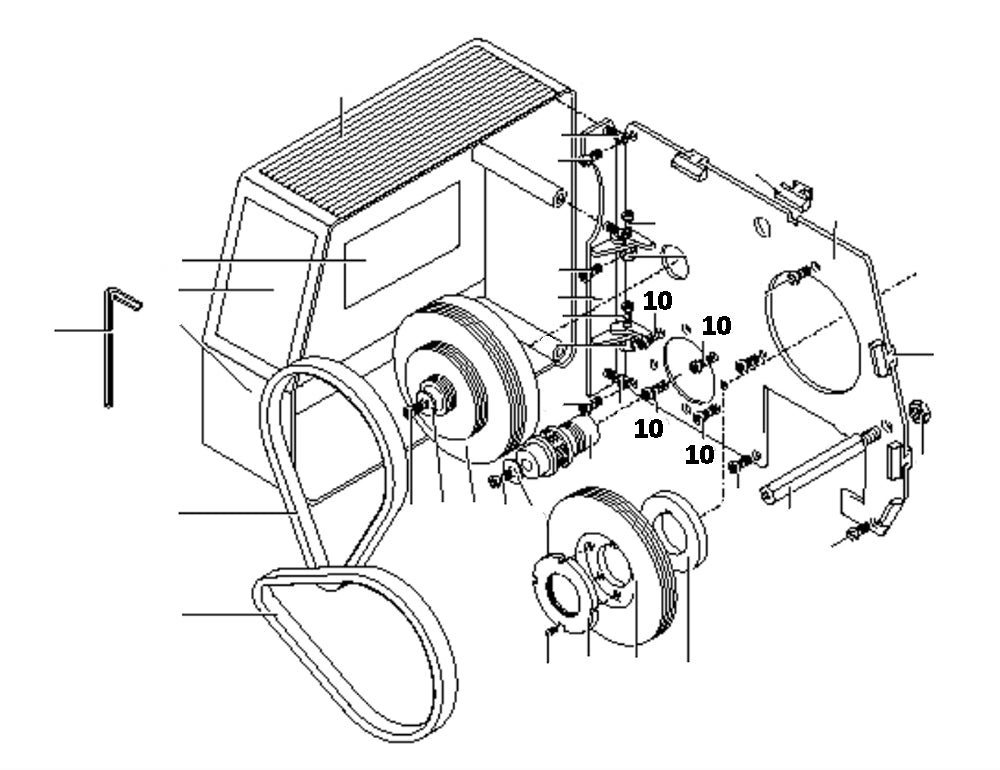 10
10
10
10