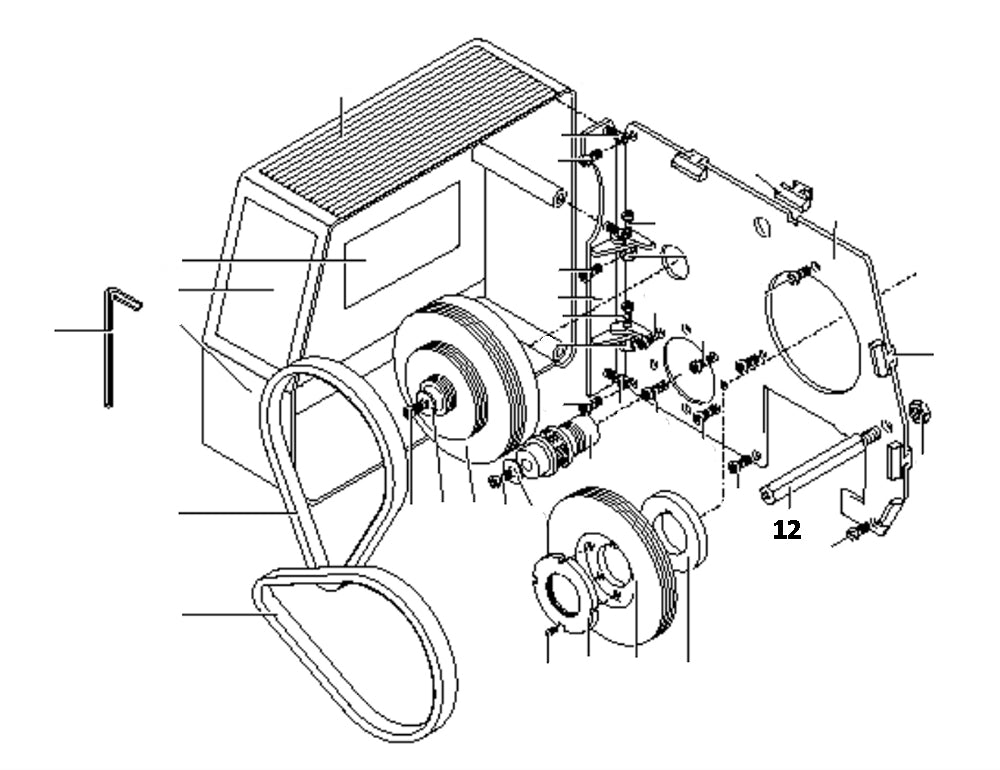 12