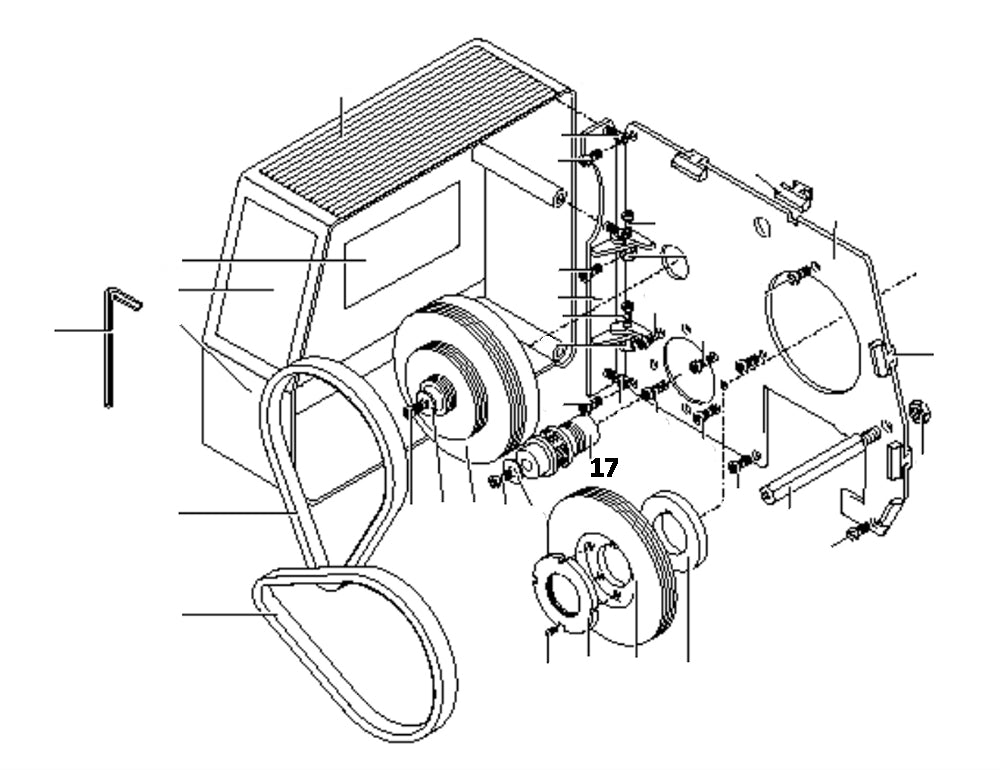 17