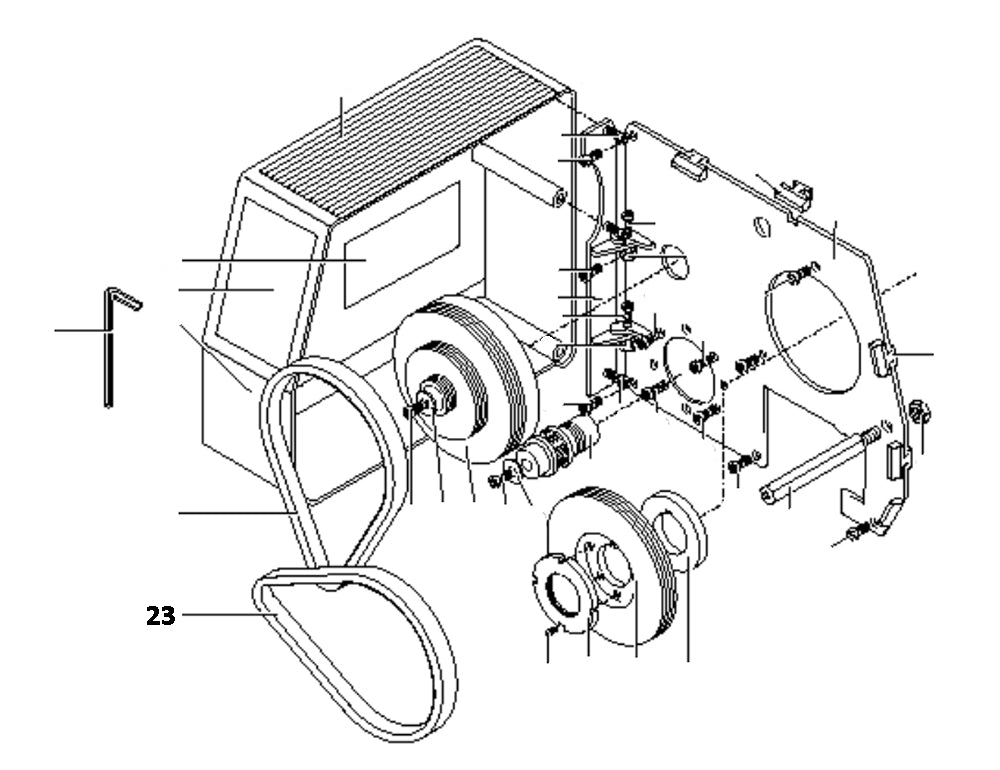 23