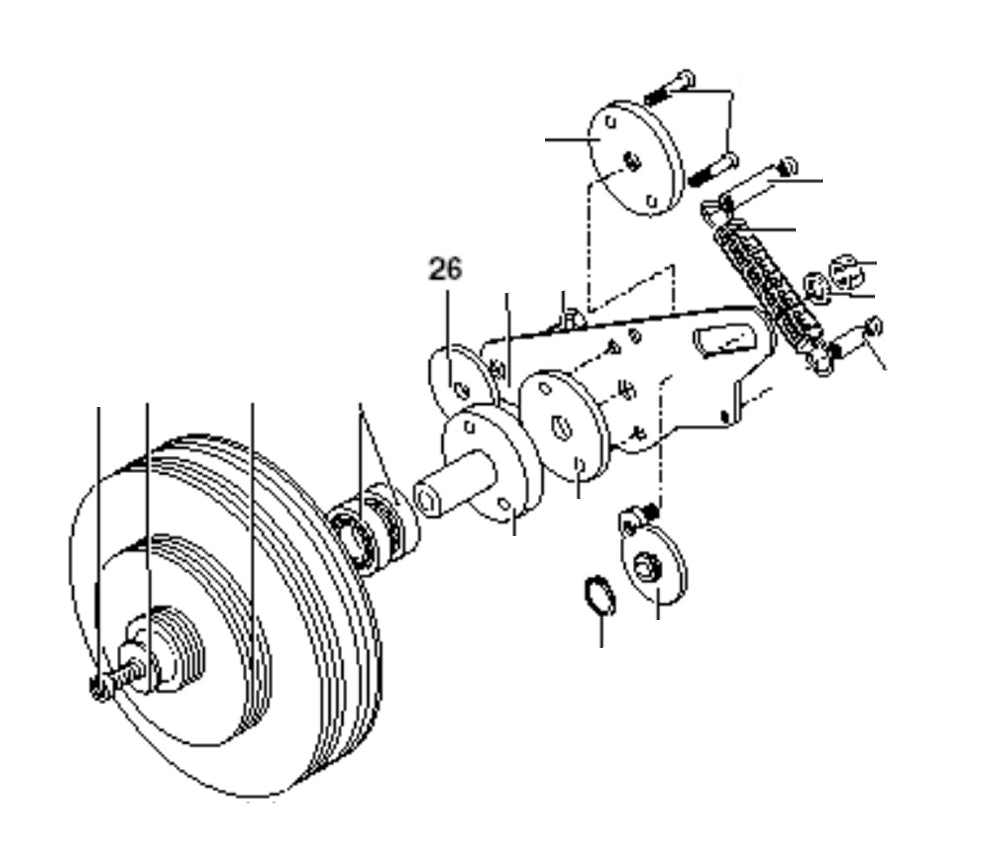 26