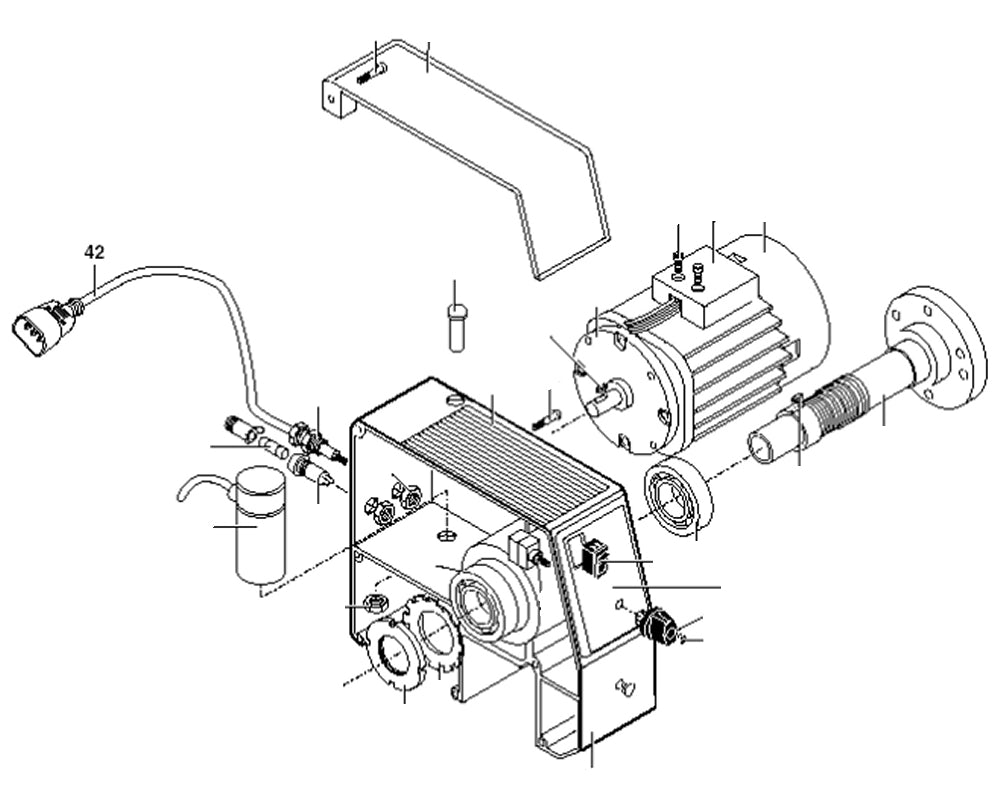 42