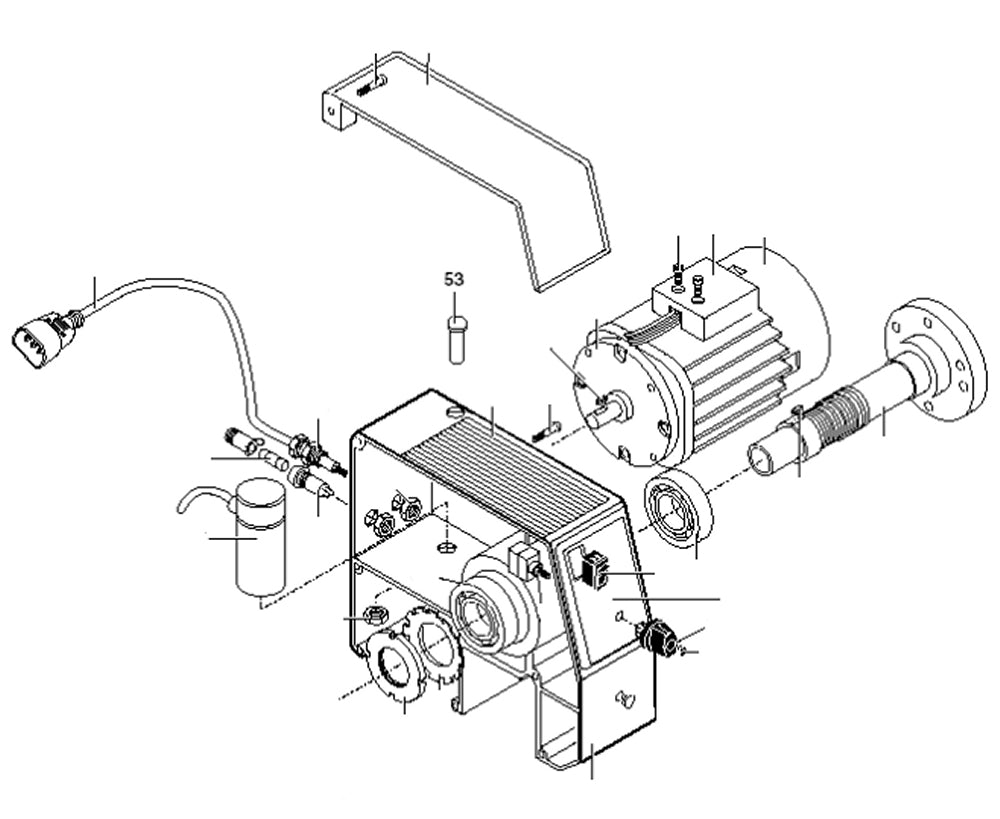 53