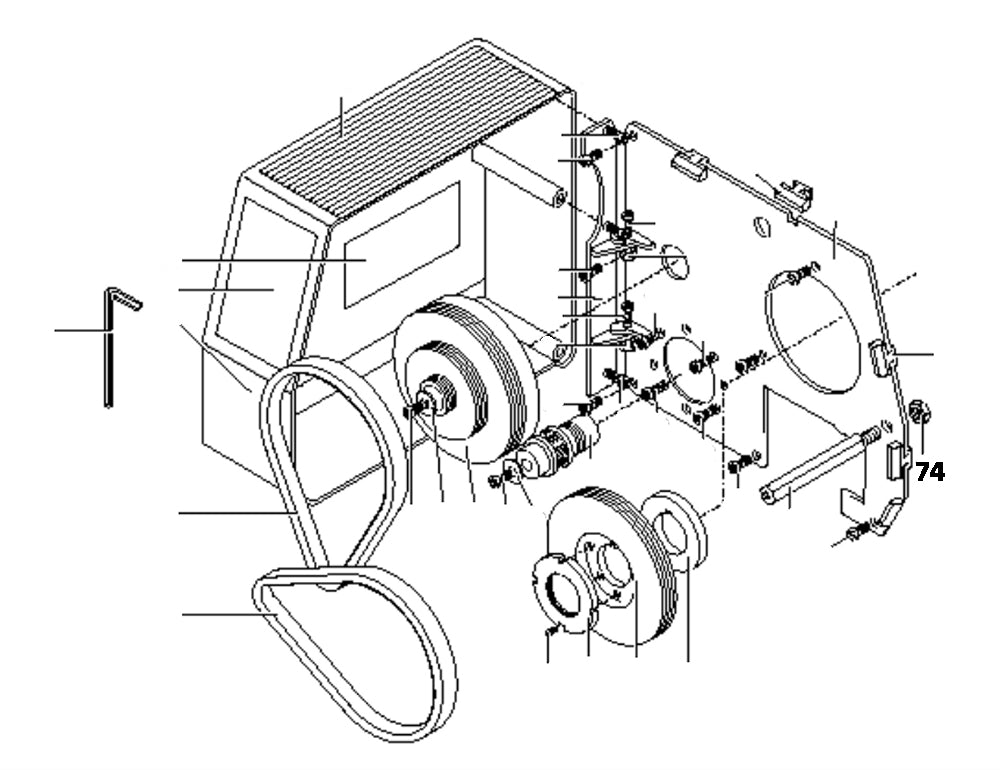 74