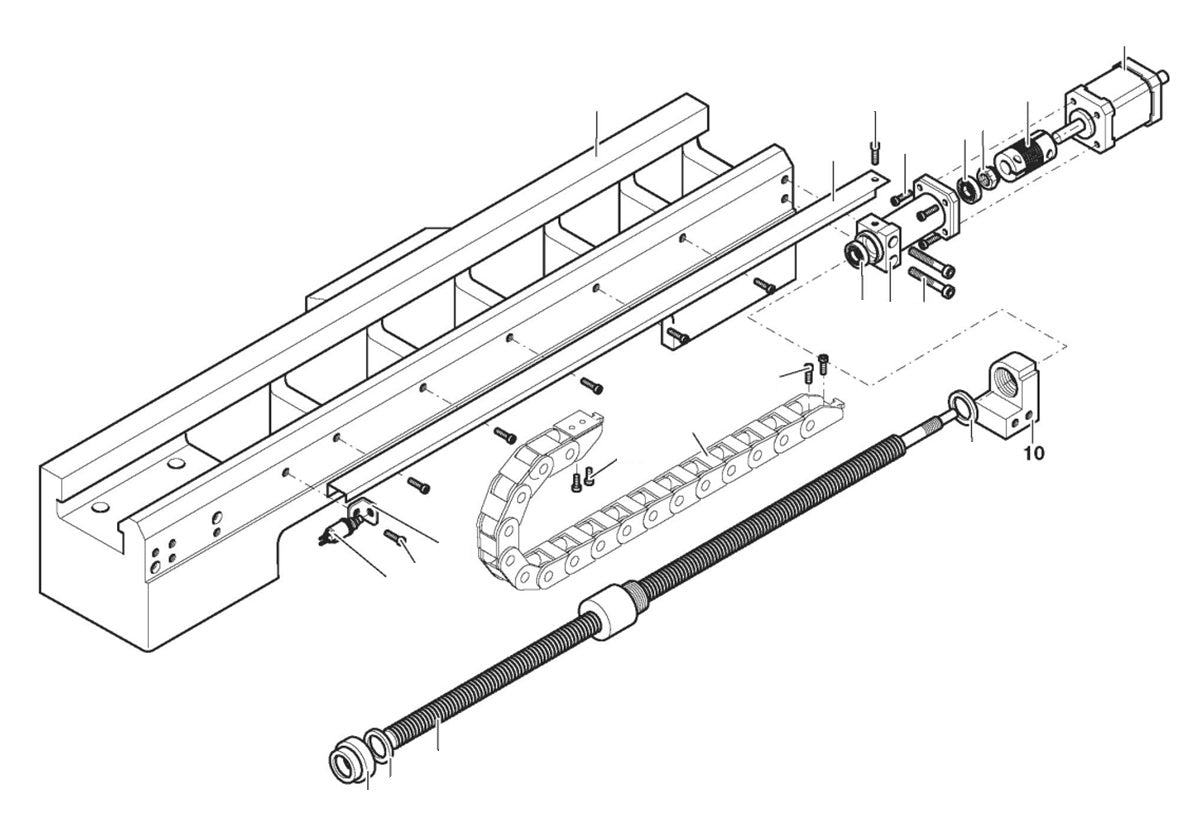 10