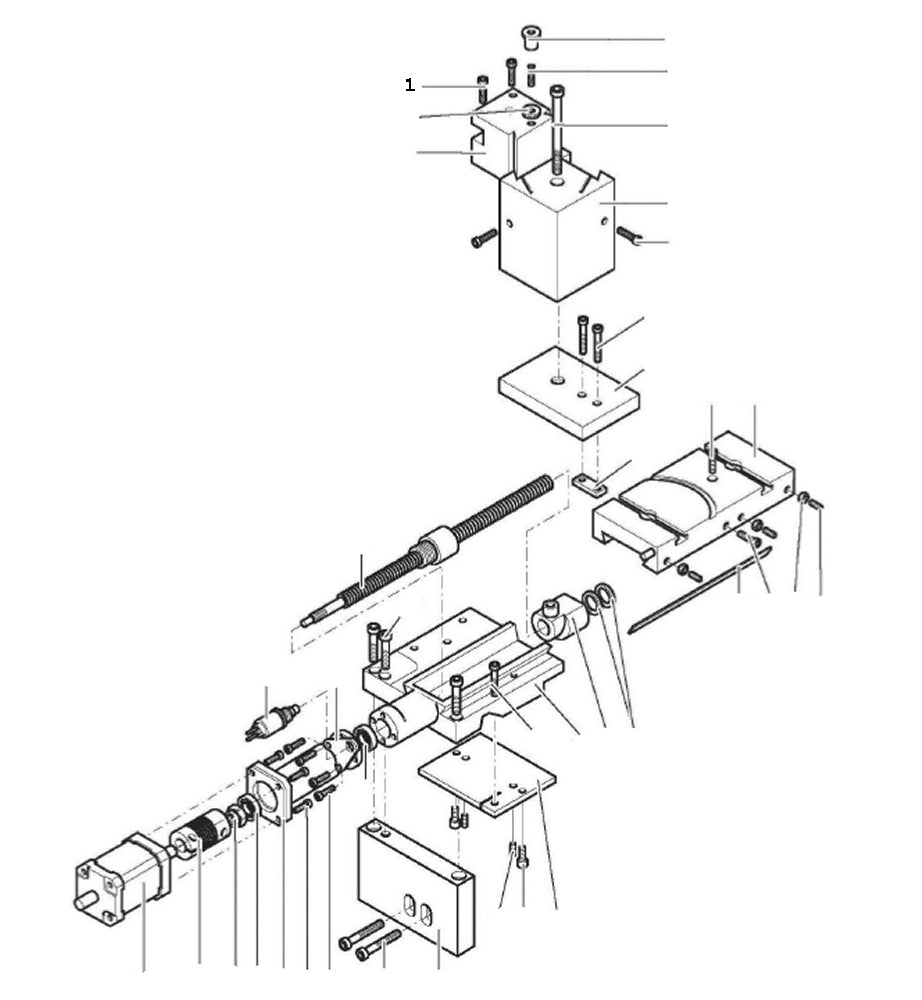 1