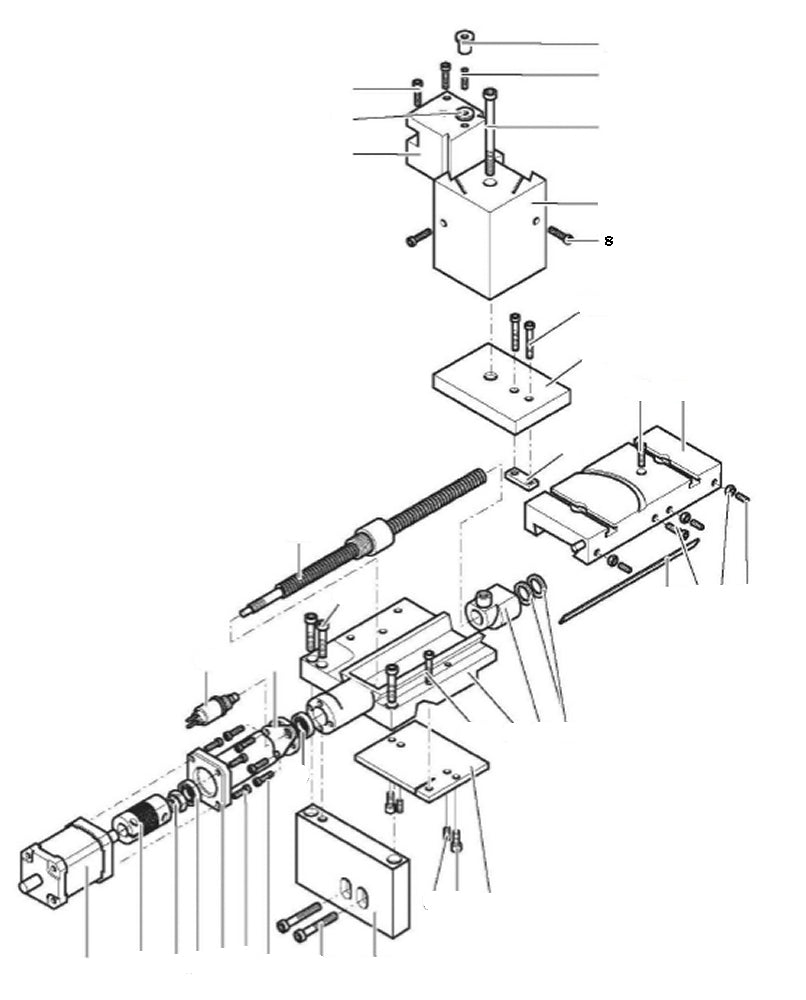 8