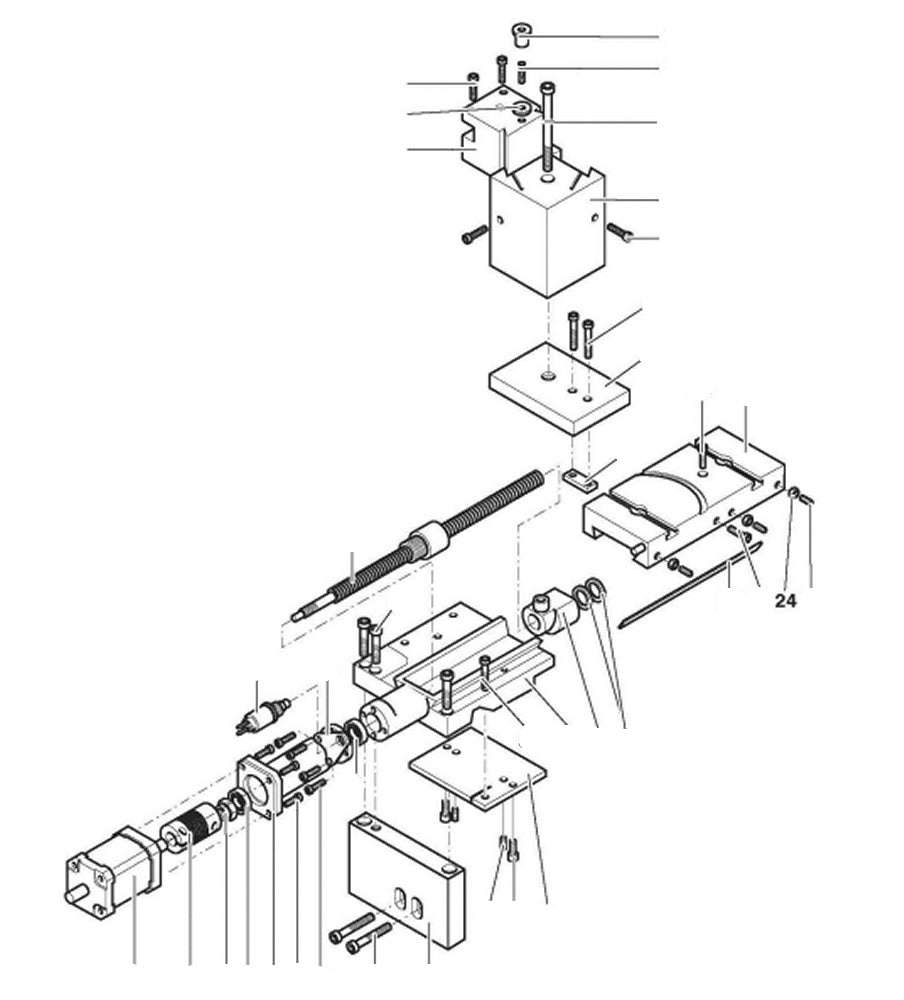 24