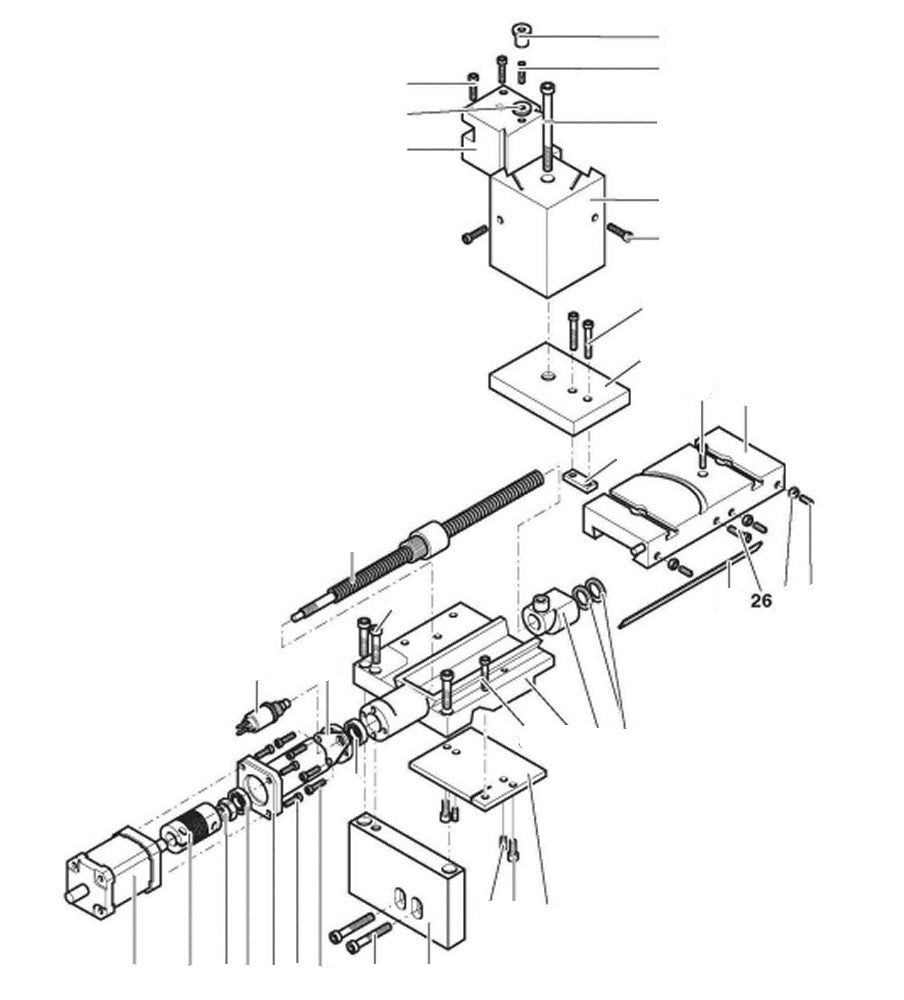 26