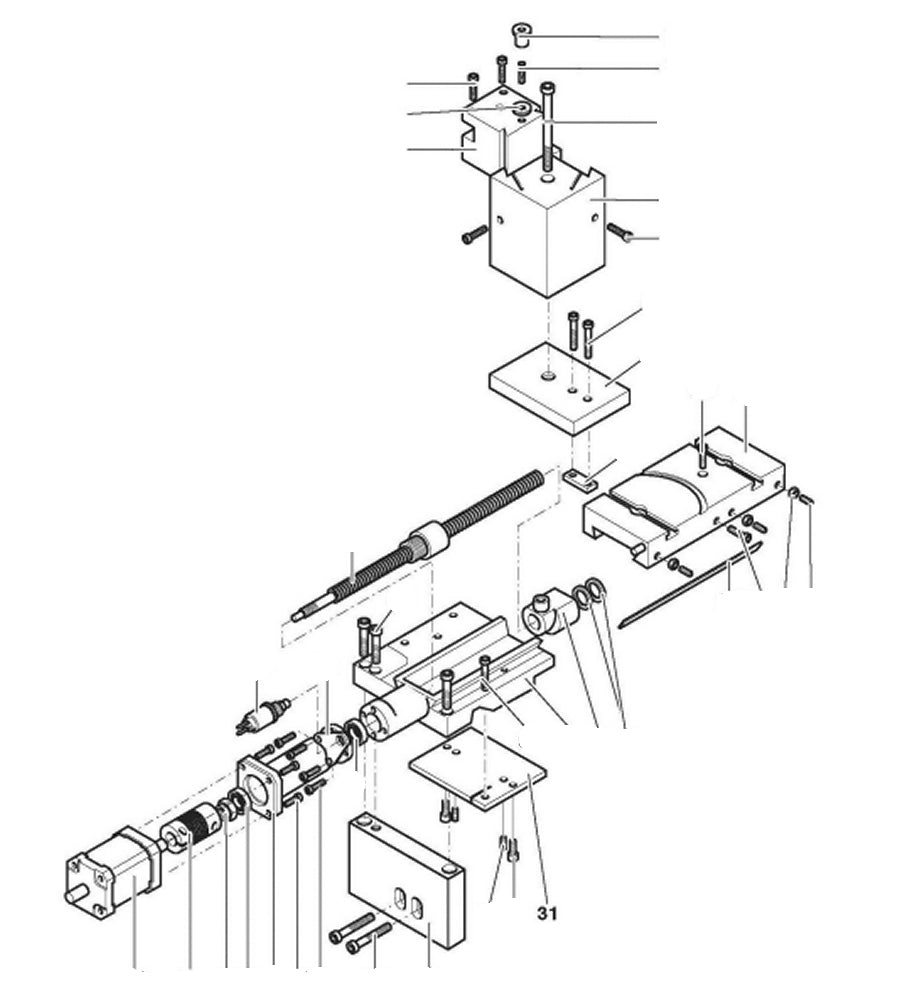 31