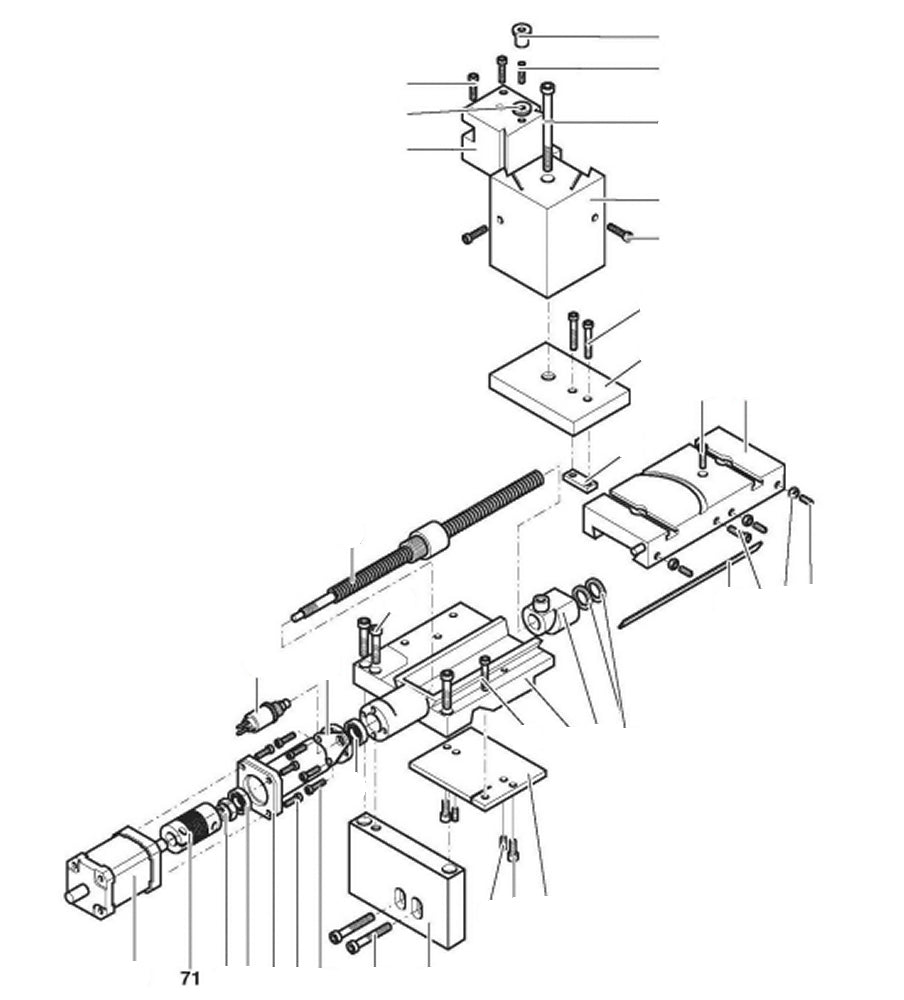 71