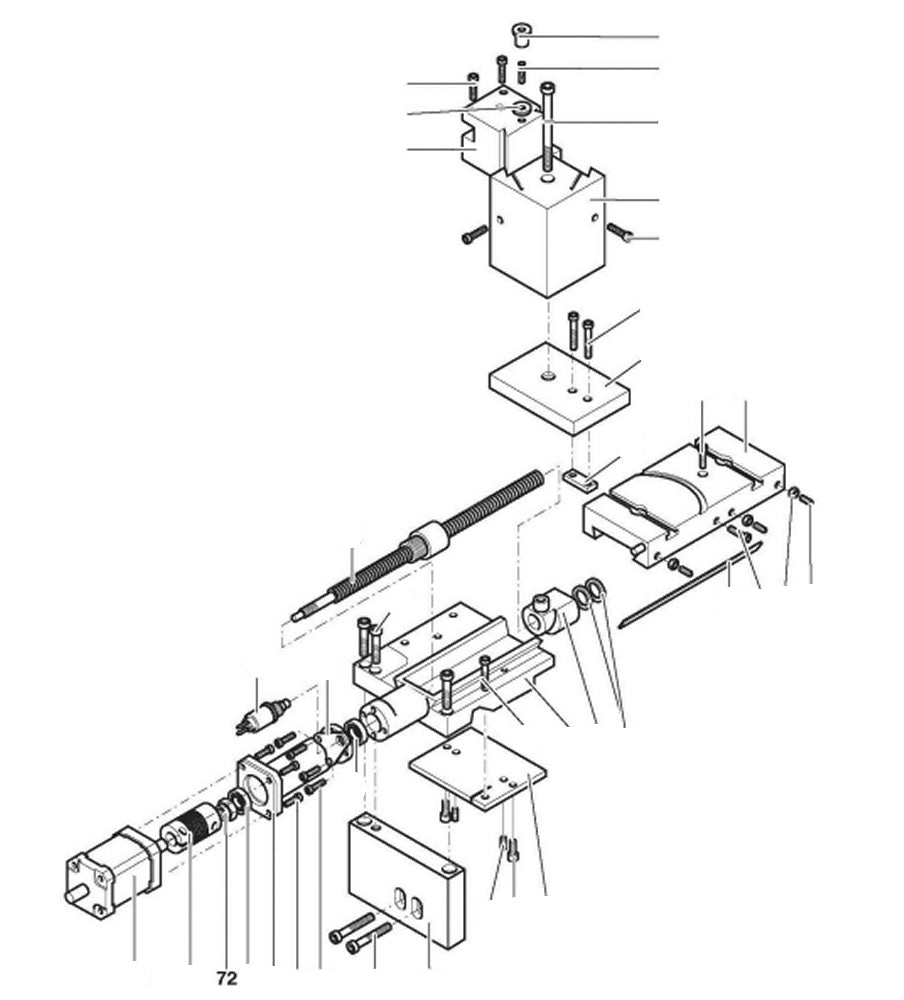 72