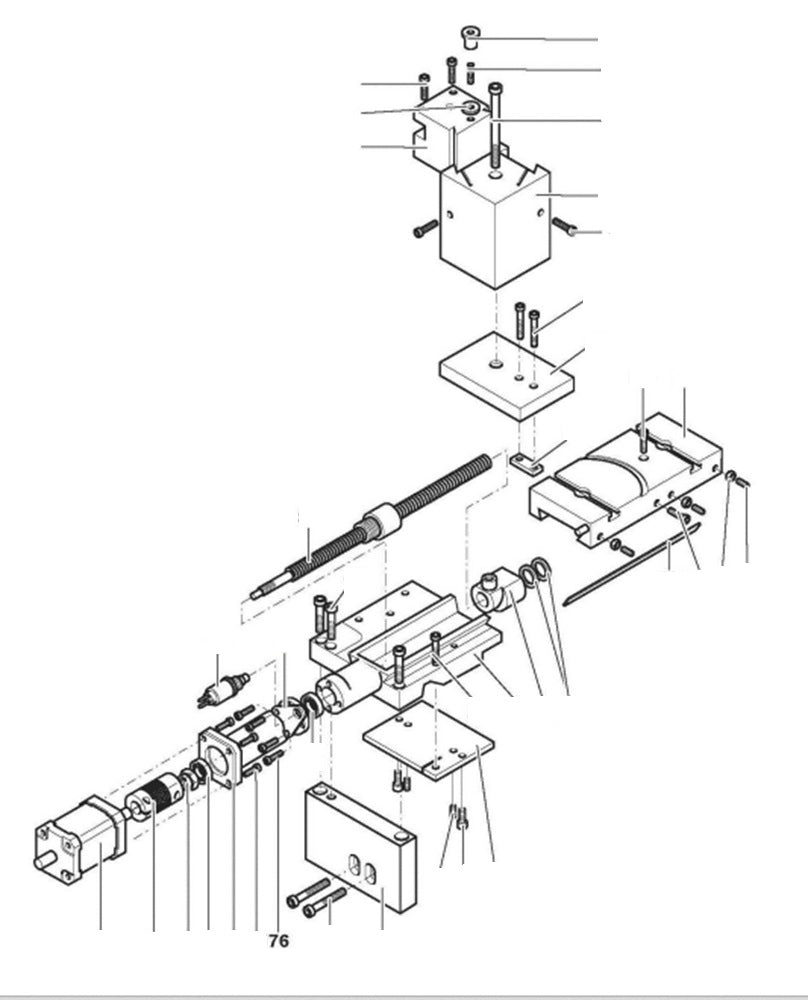 76