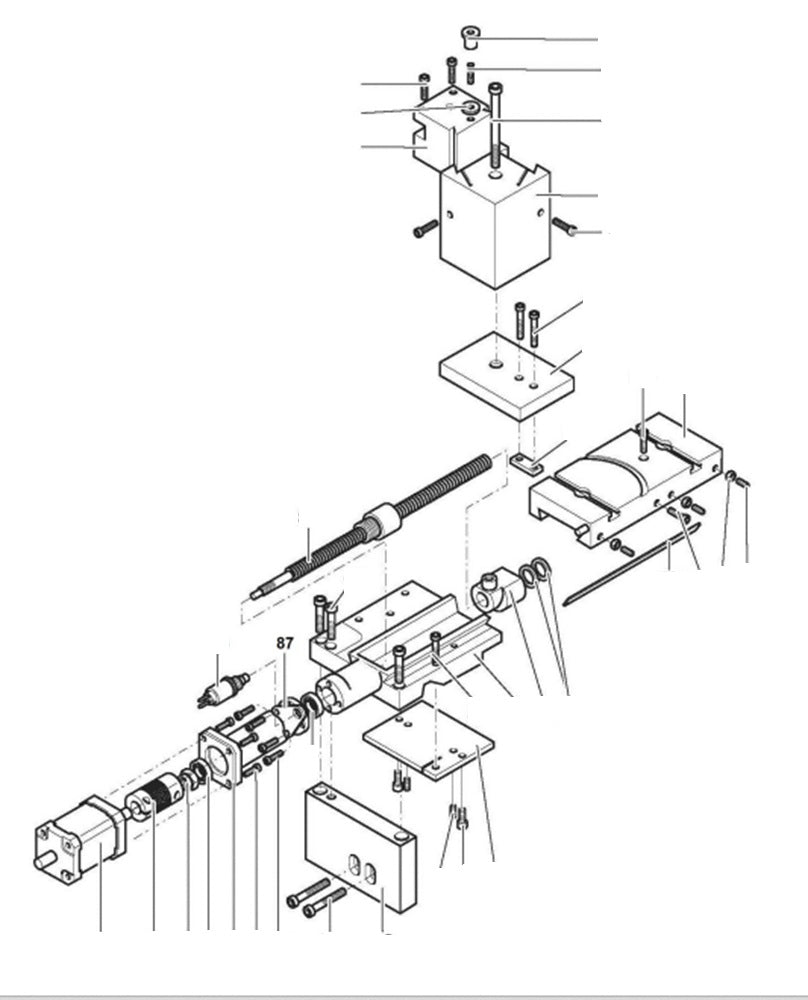 87