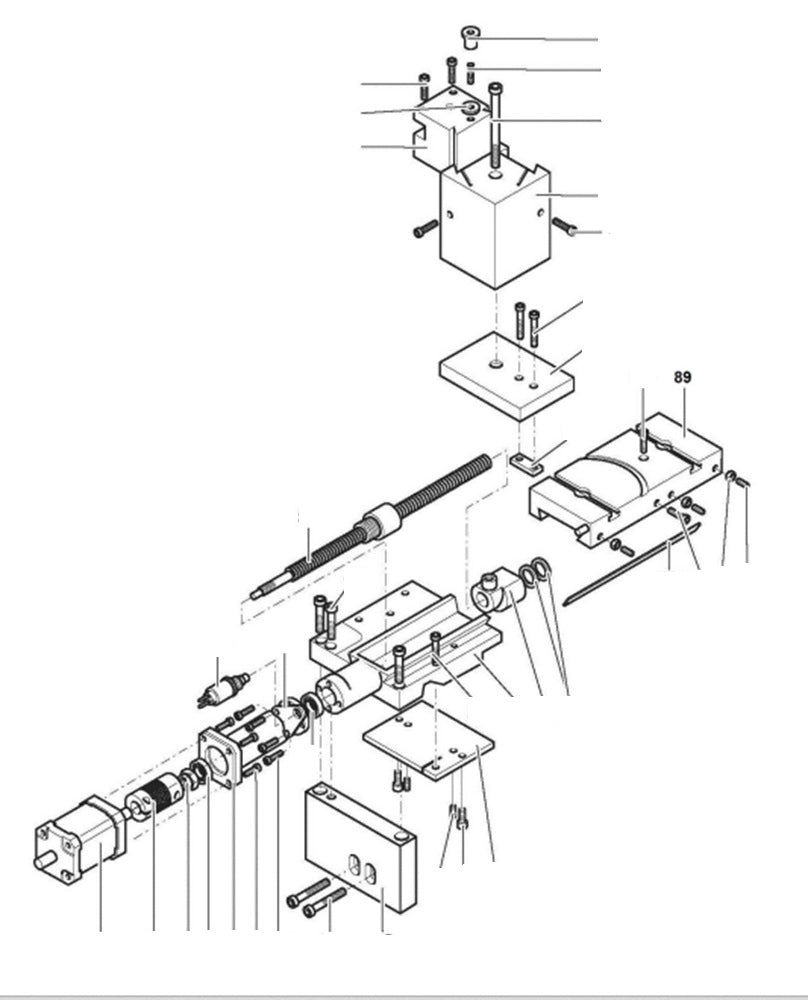 89