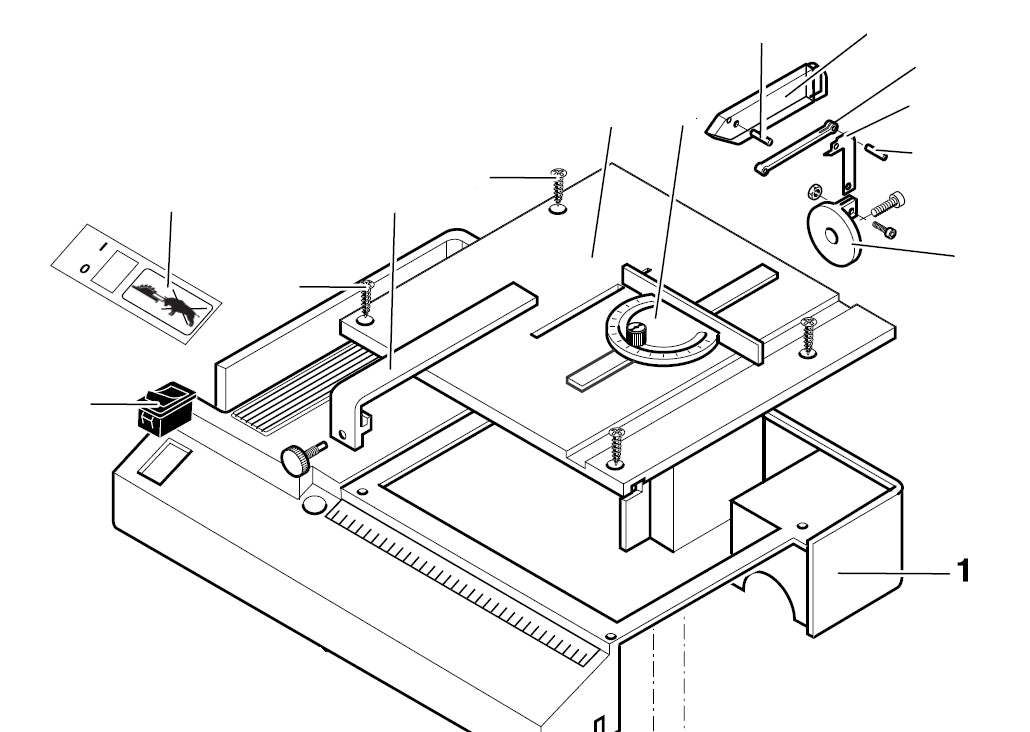 I
0
1