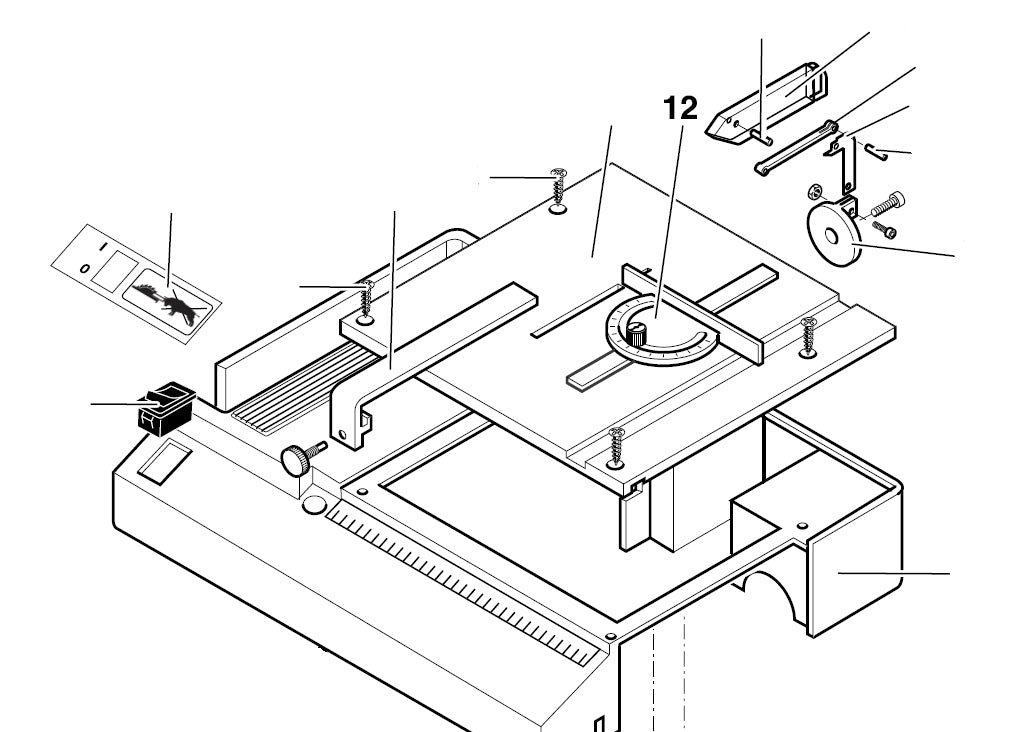 12

I
0