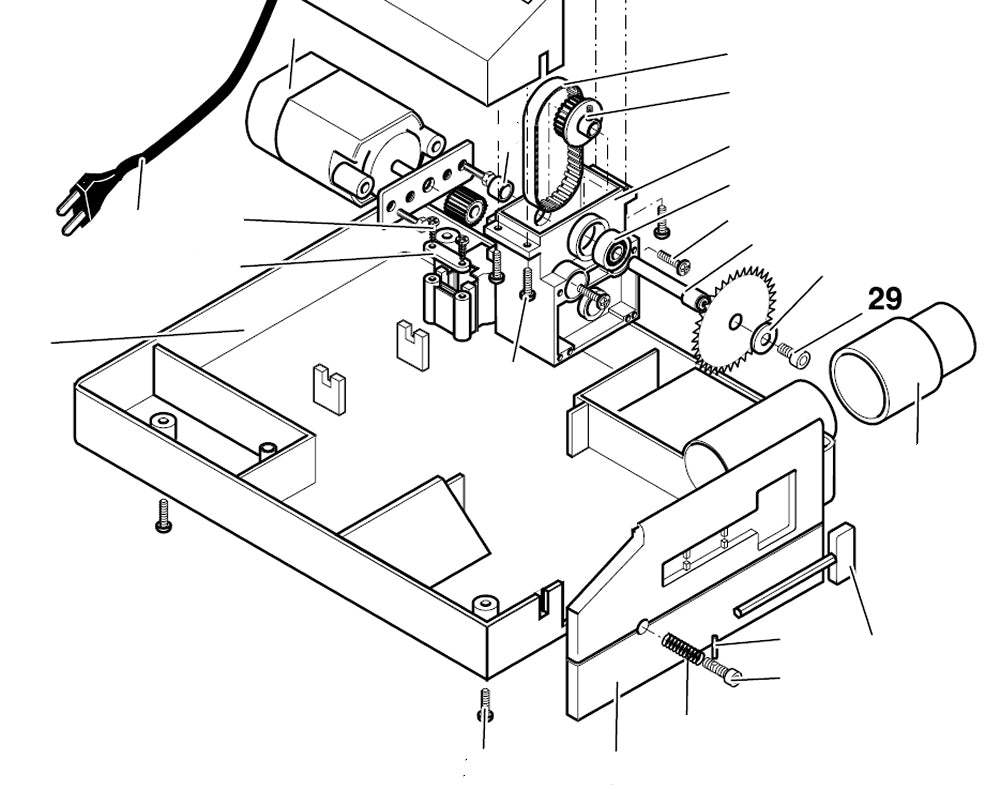 29