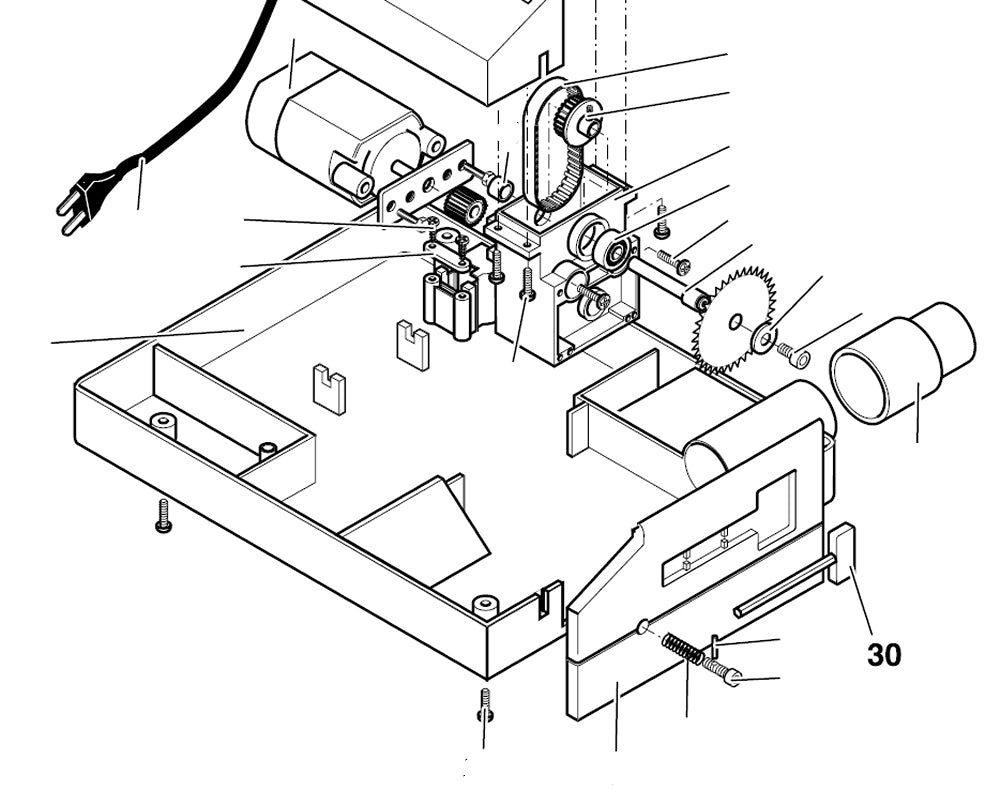 30