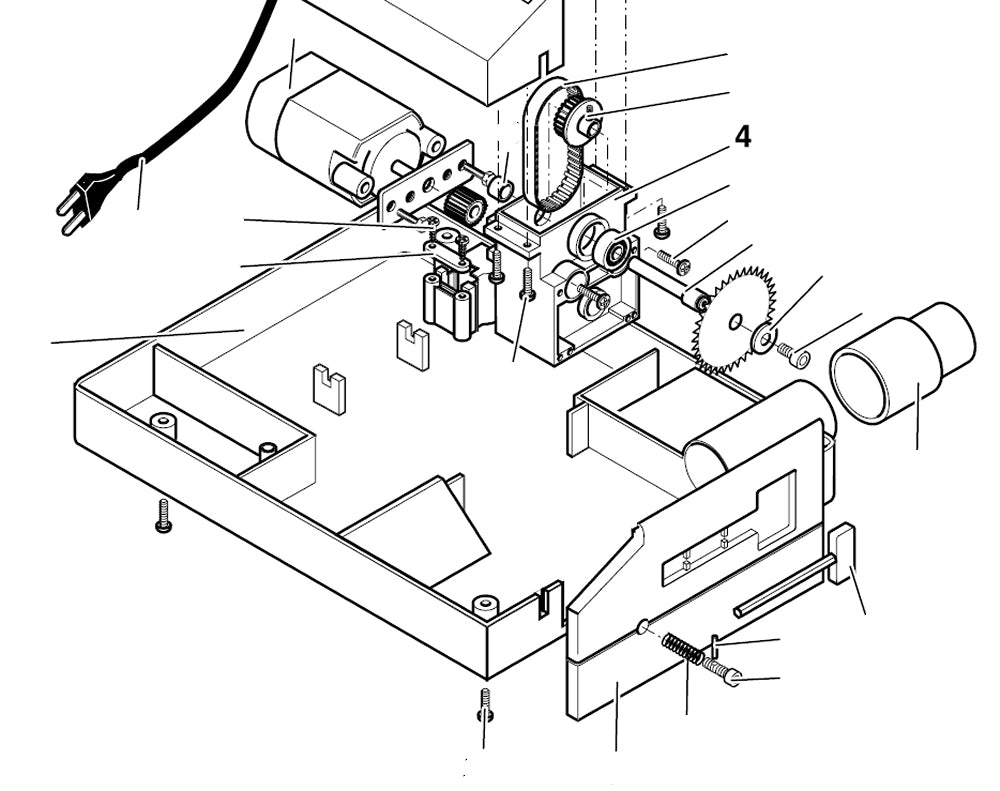 4