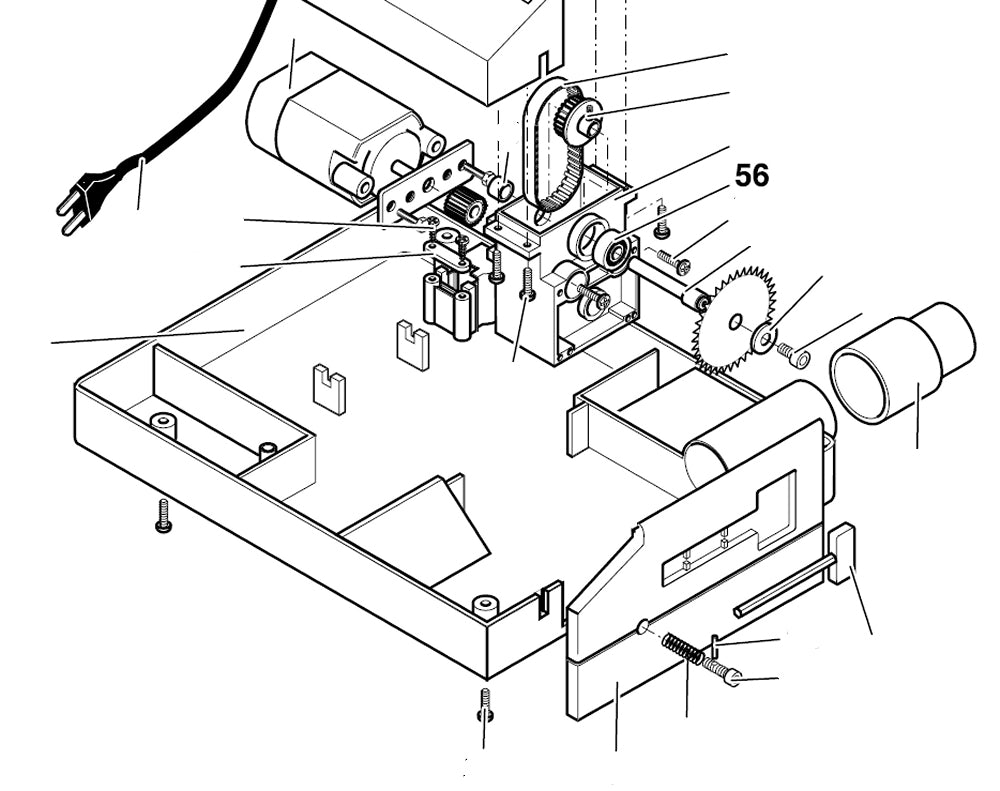 56