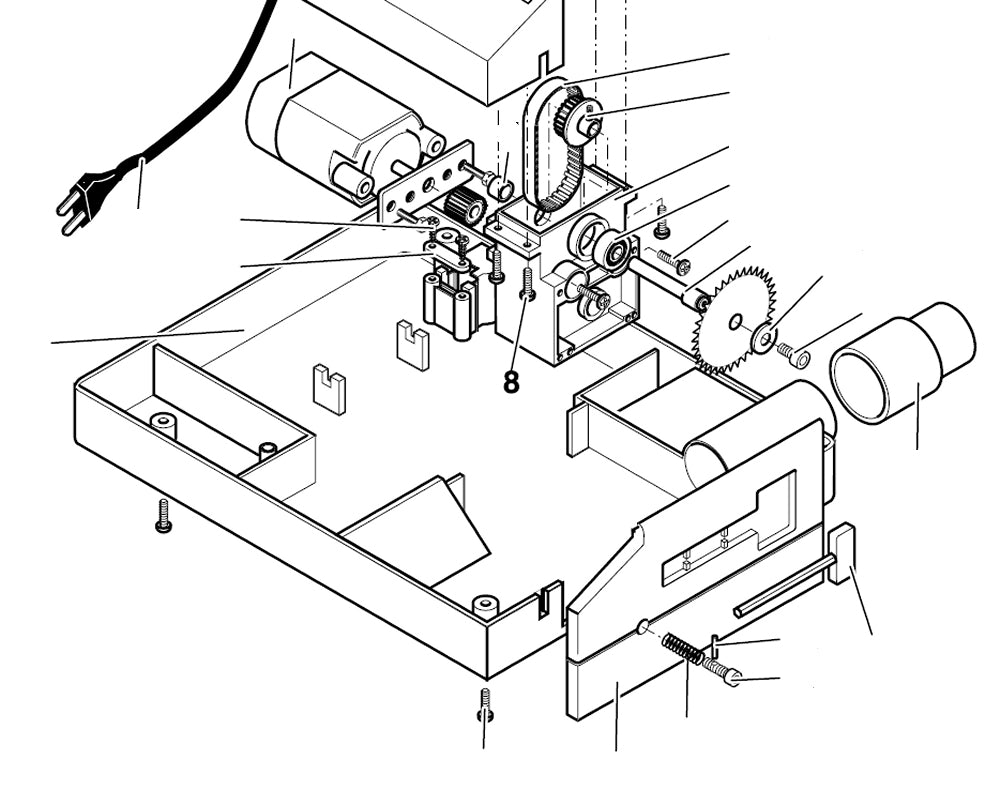 8