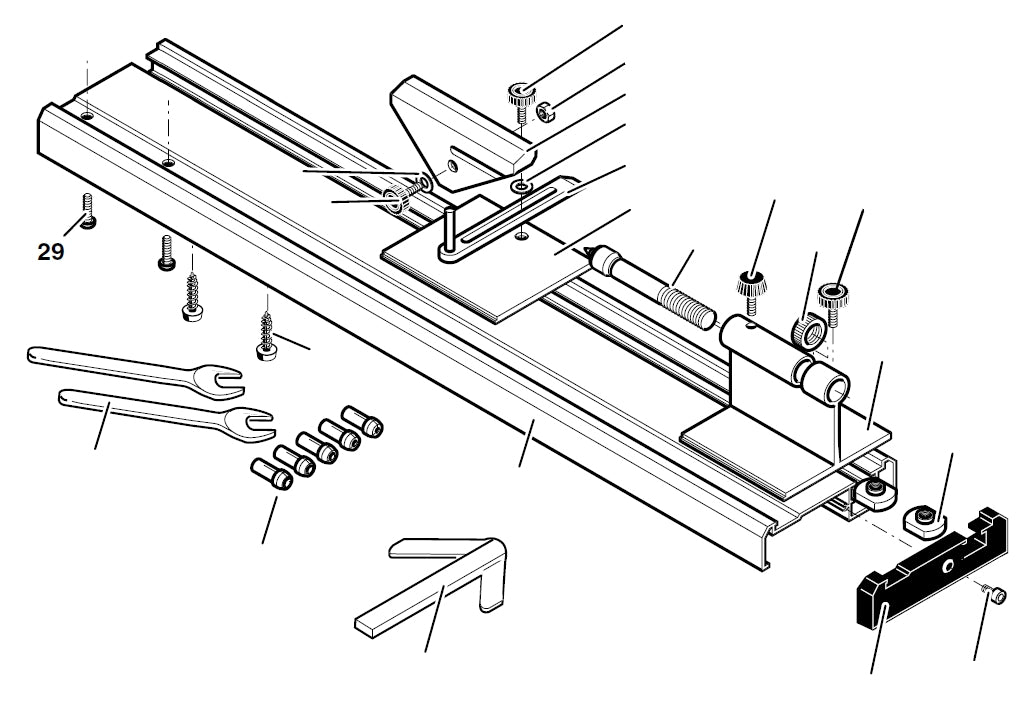 29