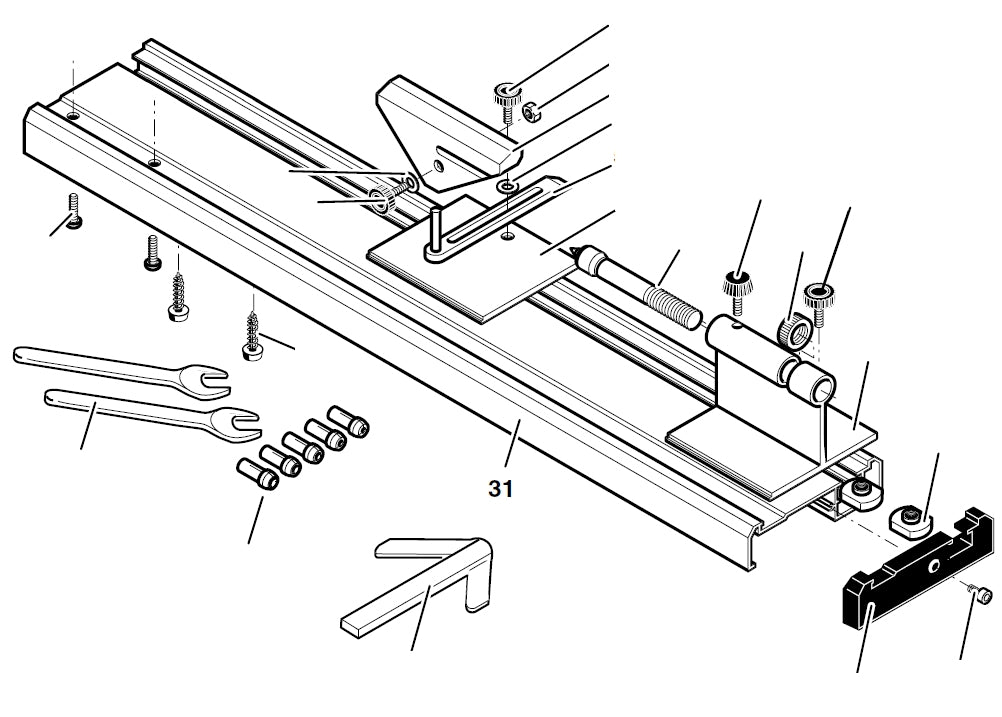 31