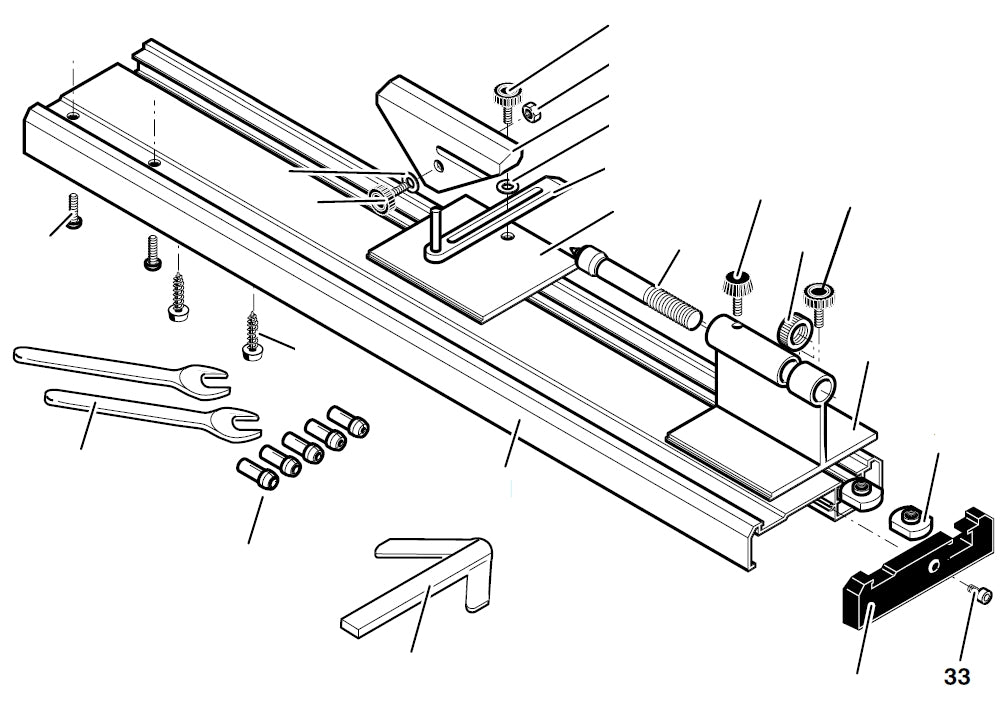 33