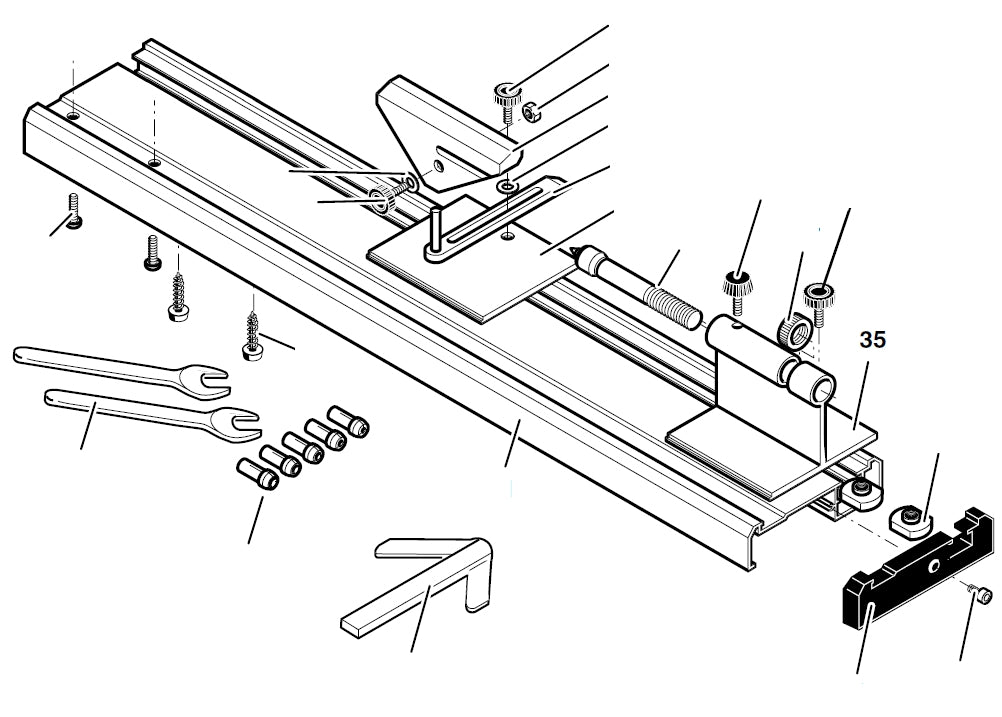 35