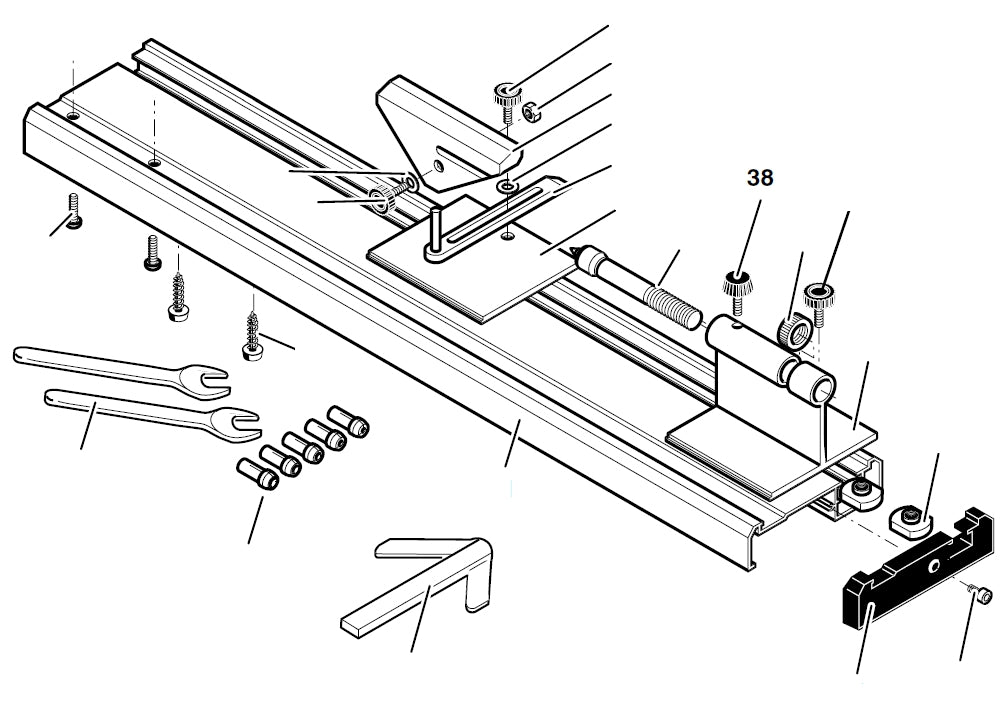 38