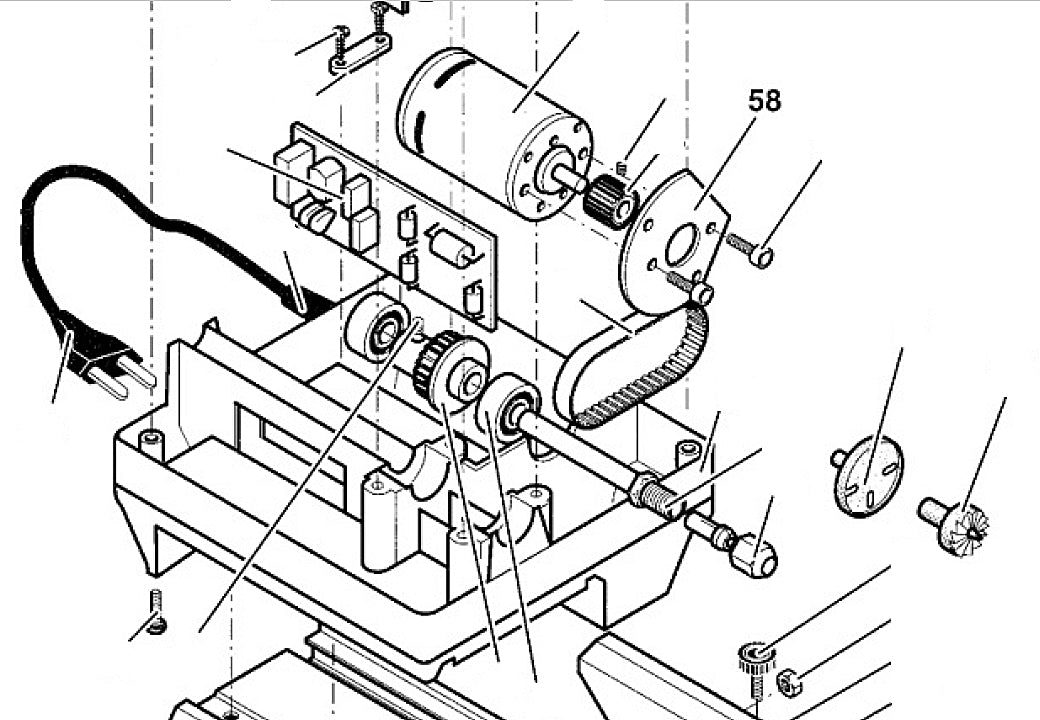 58