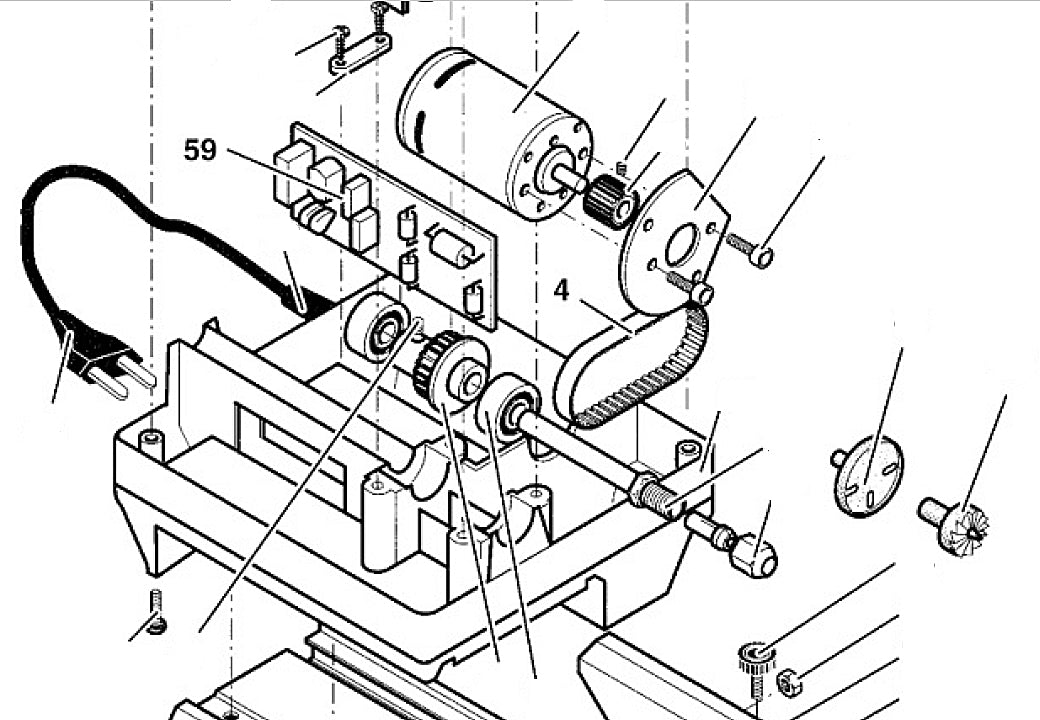 59

4