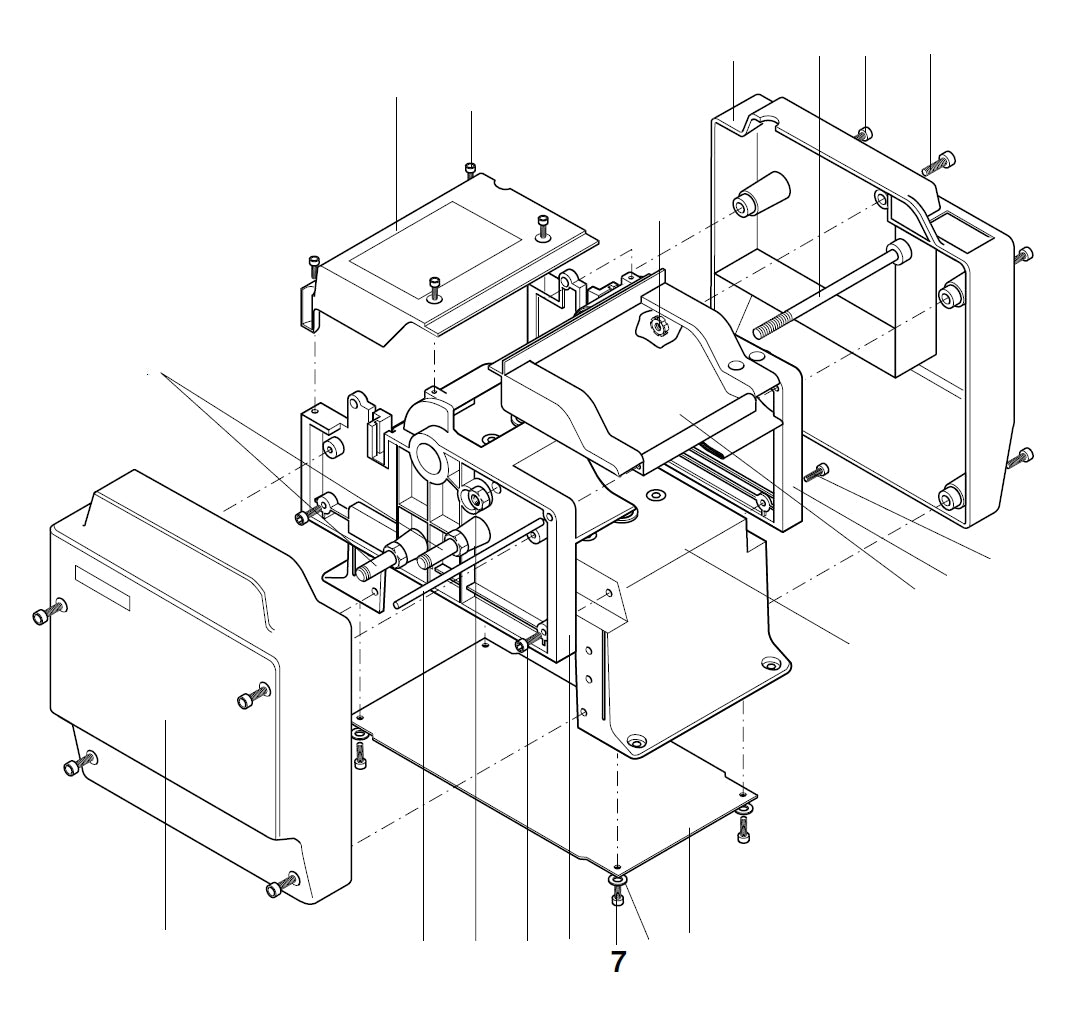 7