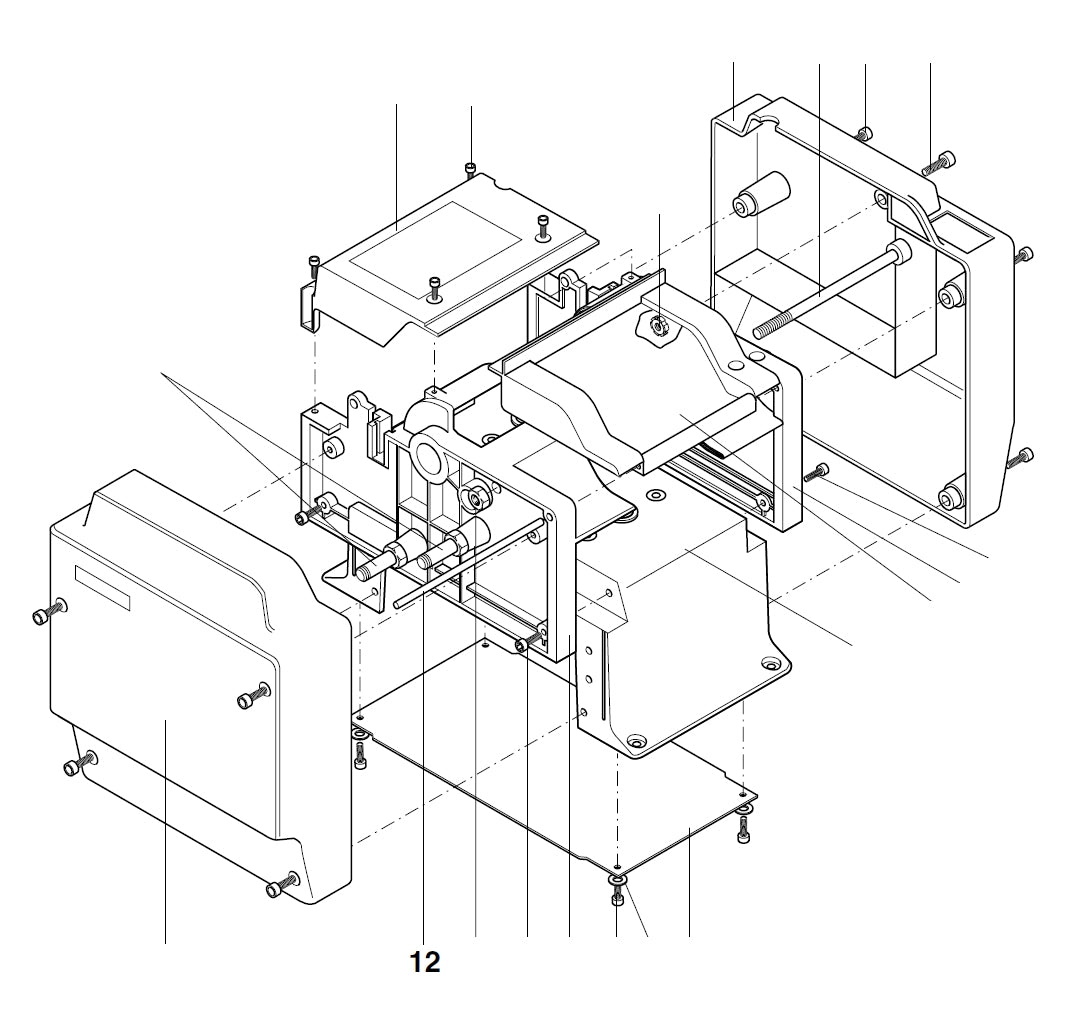 12