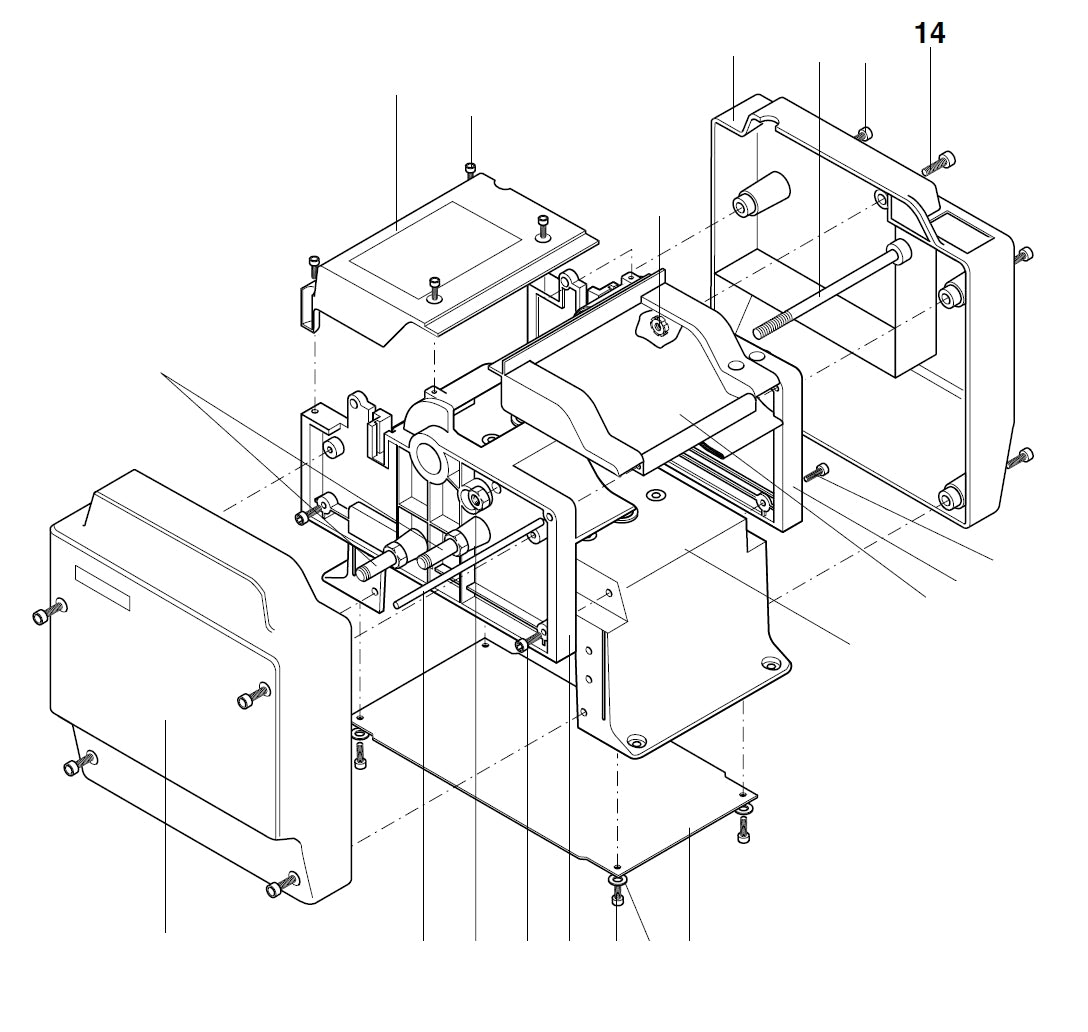 14