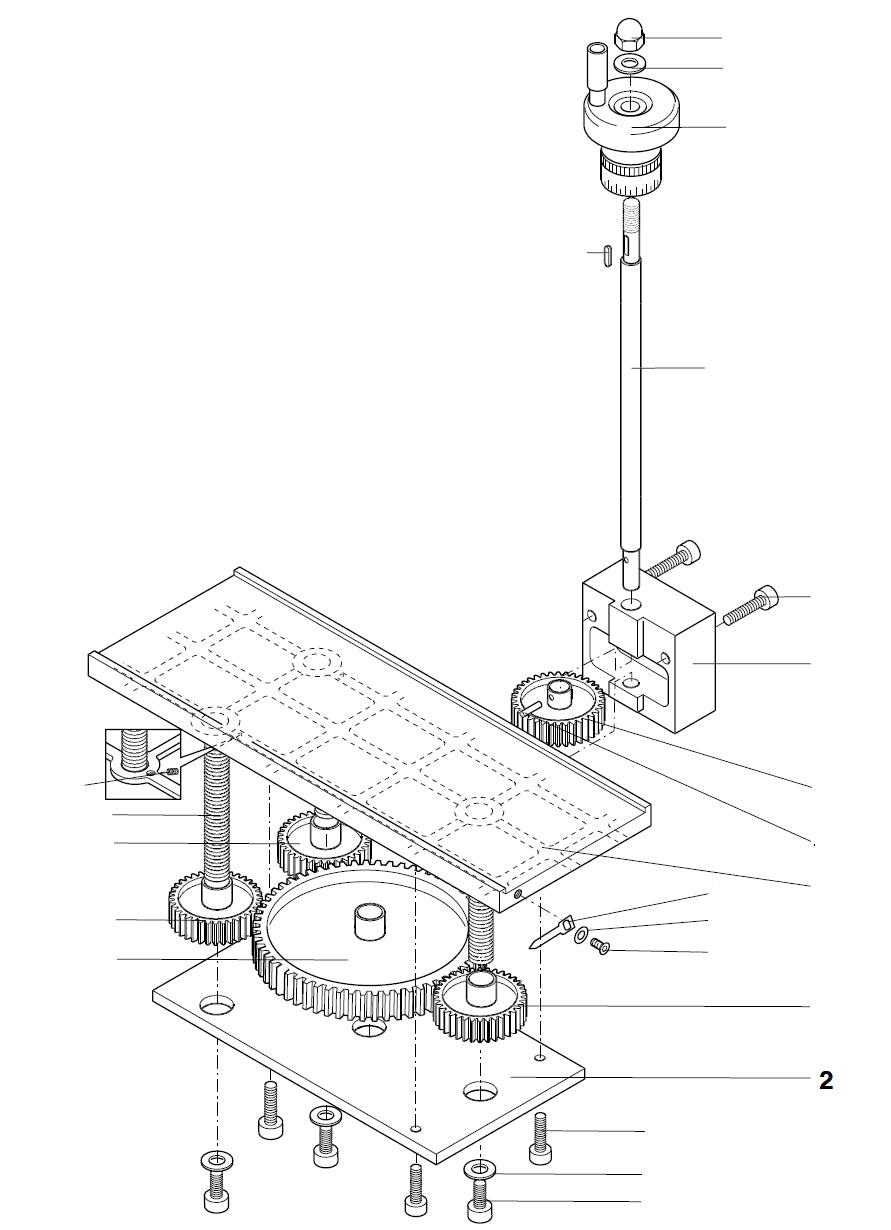 2