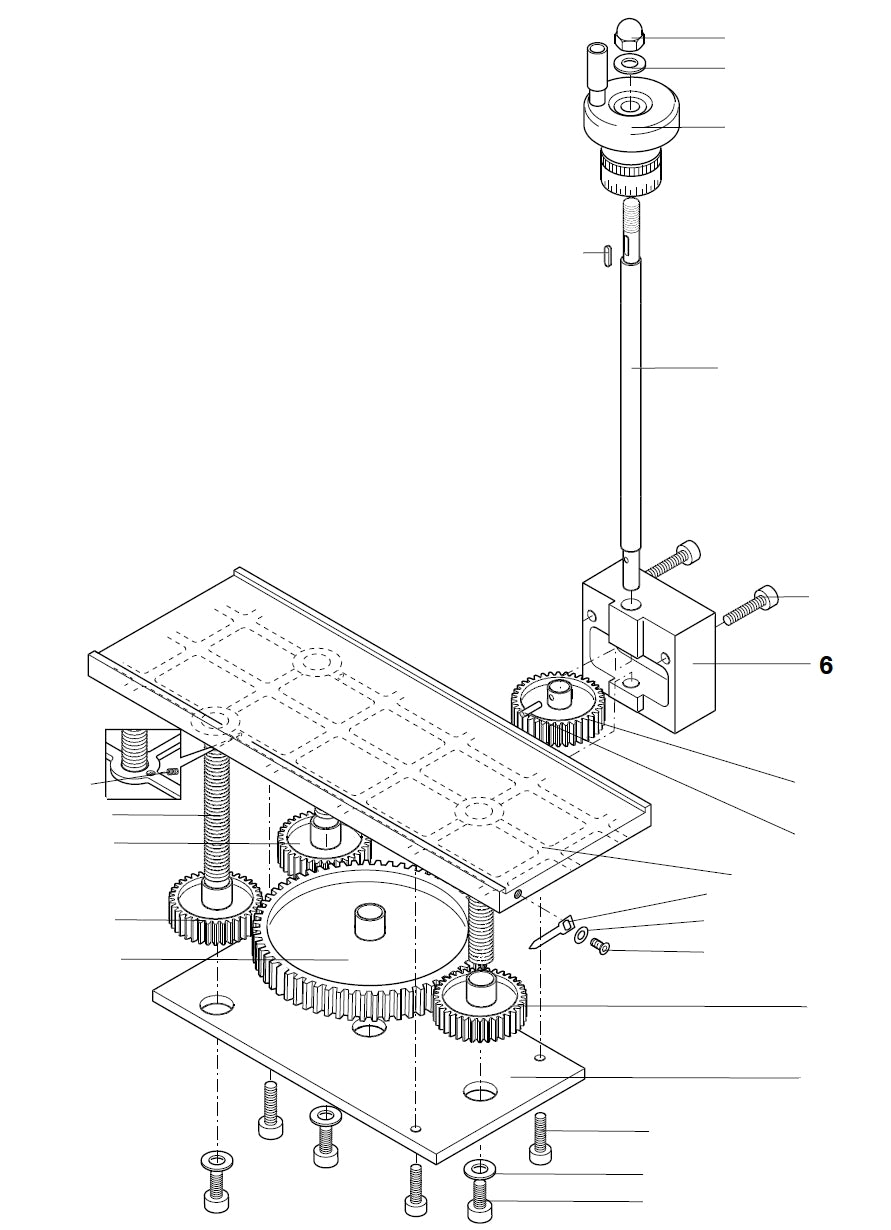 6